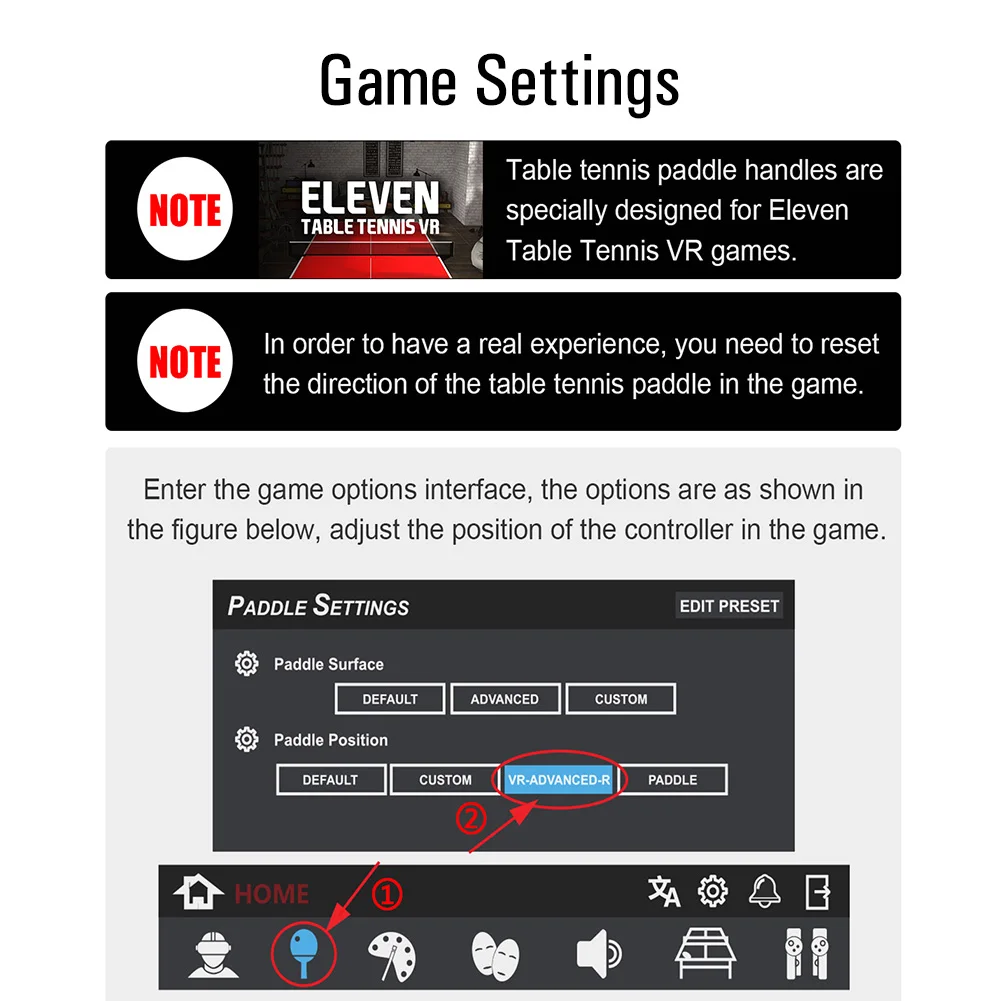 Game Settings

NOTE

ELEVEN
TABLE TENNIS VR

Table tennis paddle handles are specially designed for Eleven Table Tennis VR games.

NOTE

In order to have a real experience, you need to reset the direction of the table tennis paddle in the game.

Enter the game options interface, the options are as shown in the figure below, adjust the position of the controller in the game.

PADDLE SETTINGS

EDIT PRESET

Paddle Surface

DEFAULT ADVANCED CUSTOM

Paddle Position

DEFAULT CUSTOM VR-ADVANCED-R PADDLE

②

HOME ①