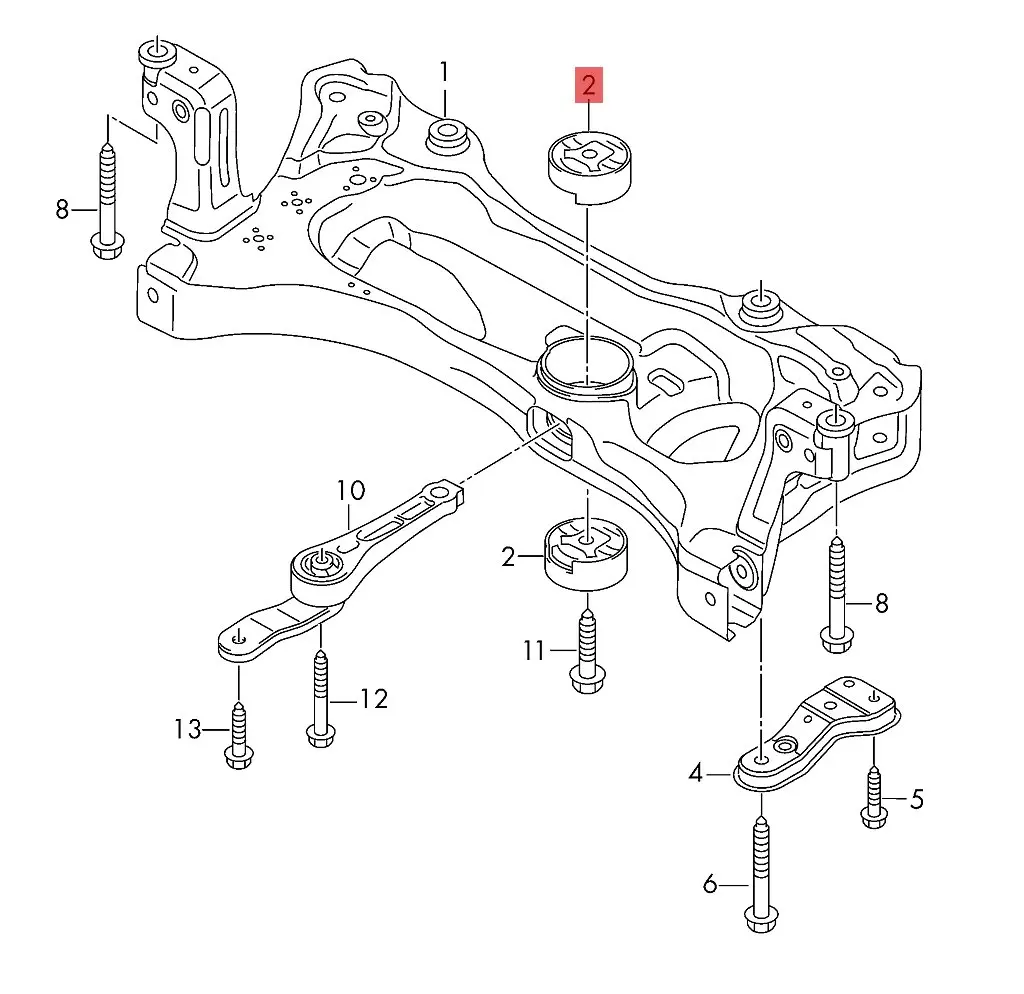 1
2
8
10
2
8
11
12
13
4
5
6