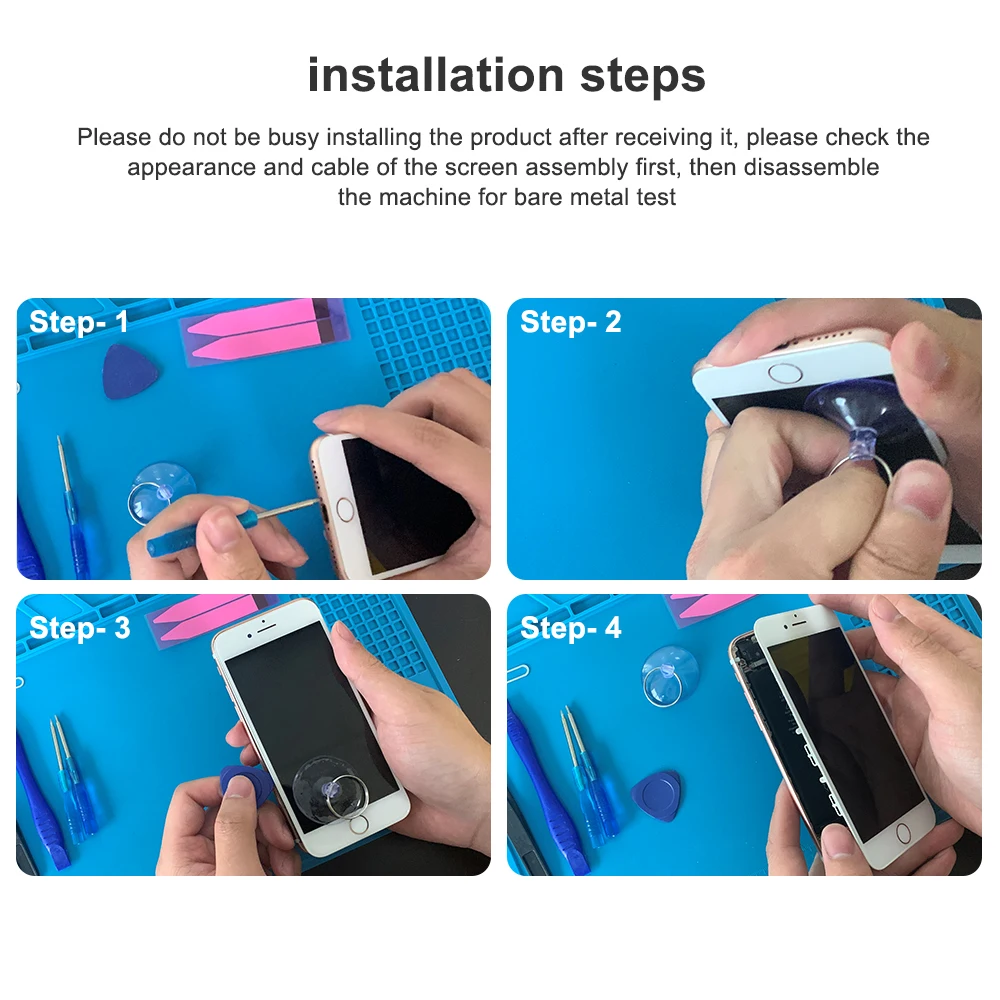 installation steps

Please do not be busy installing the product after receiving it, please check the appearance and cable of the screen assembly first, then disassemble the machine for bare metal test

Step- 1

Step- 2

Step- 3

Step- 4