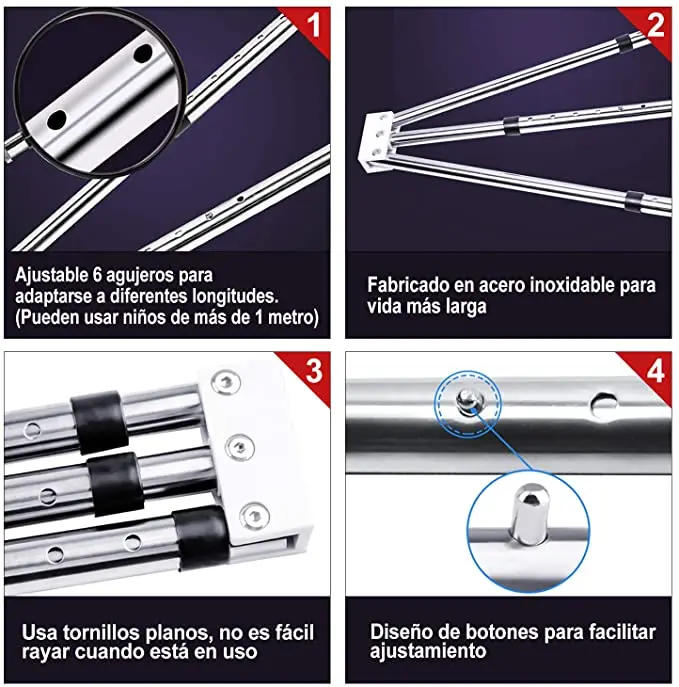 1

Ajustable 6 agujeros para adaptarse a diferentes longitudes. (Pueden usar niños de más de 1 metro)

2

Fabricado en acero inoxidable para vida más larga

3

Usa tornillos planos, no es fácil rayar cuando está en uso

4

Diseño de botones para facilitar ajustamiento