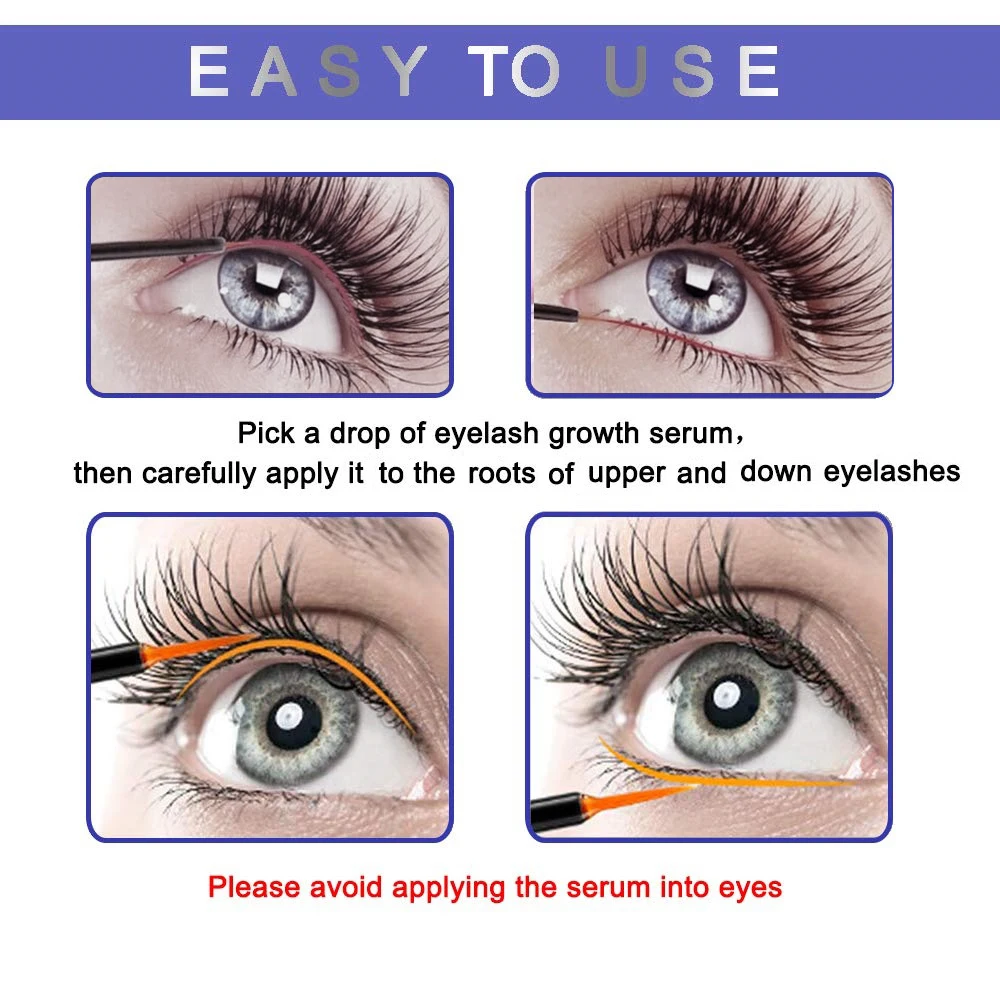 EASY TO USE

Pick a drop of eyelash growth serum，
then carefully apply it to the roots of upper and down eyelashes

Please avoid applying the serum into eyes