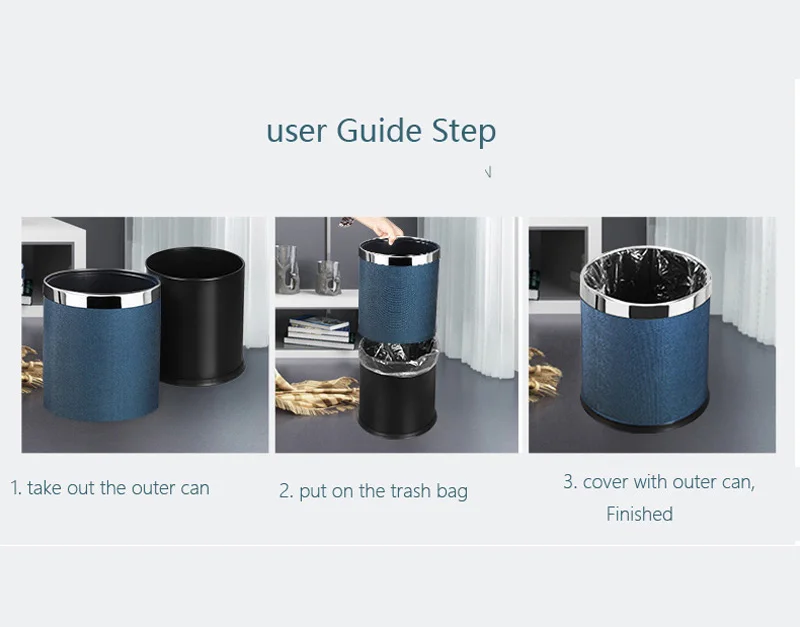 user Guide Step

1. take out the outer can

2. put on the trash bag

3. cover with outer can, Finished