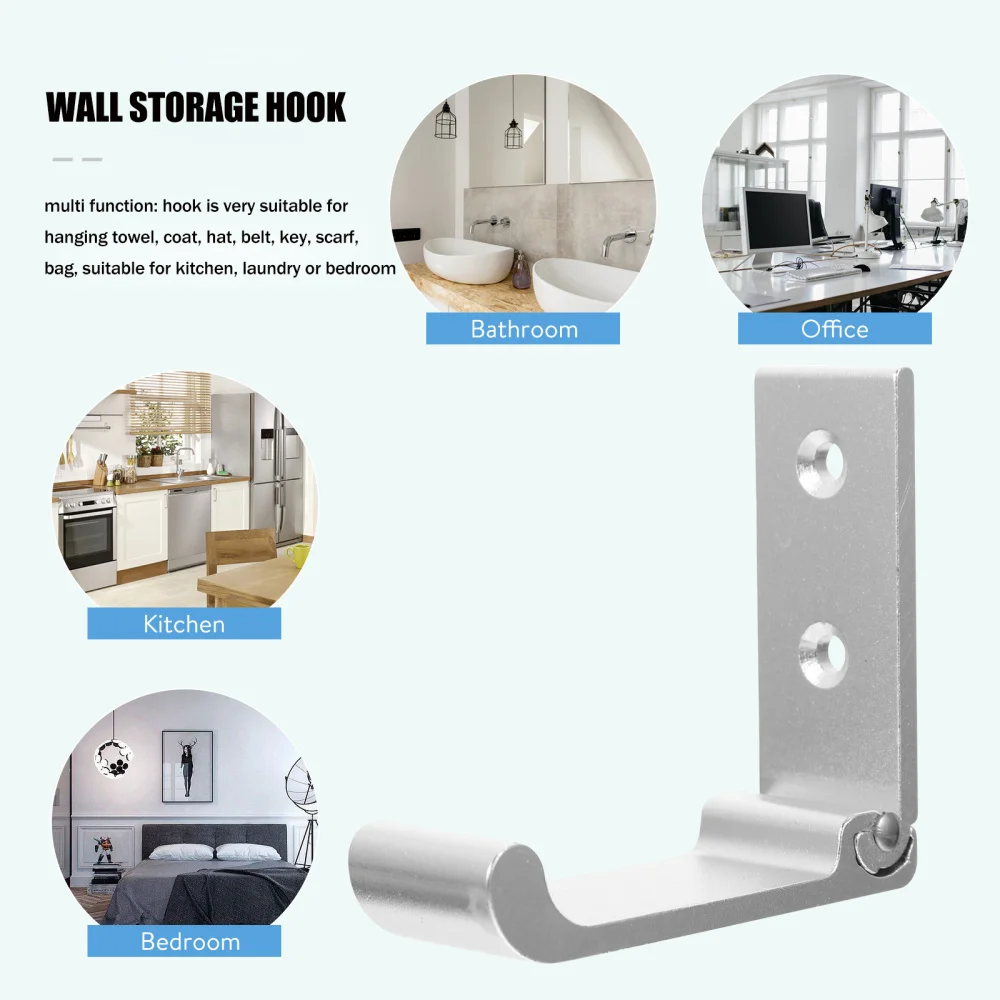 WALL STORAGE HOOK

multi function: hook is very suitable for hanging towel, coat, hat, belt, key, scarf, bag, suitable for kitchen, laundry or bedroom

Bathroom

Office

Kitchen

Bedroom