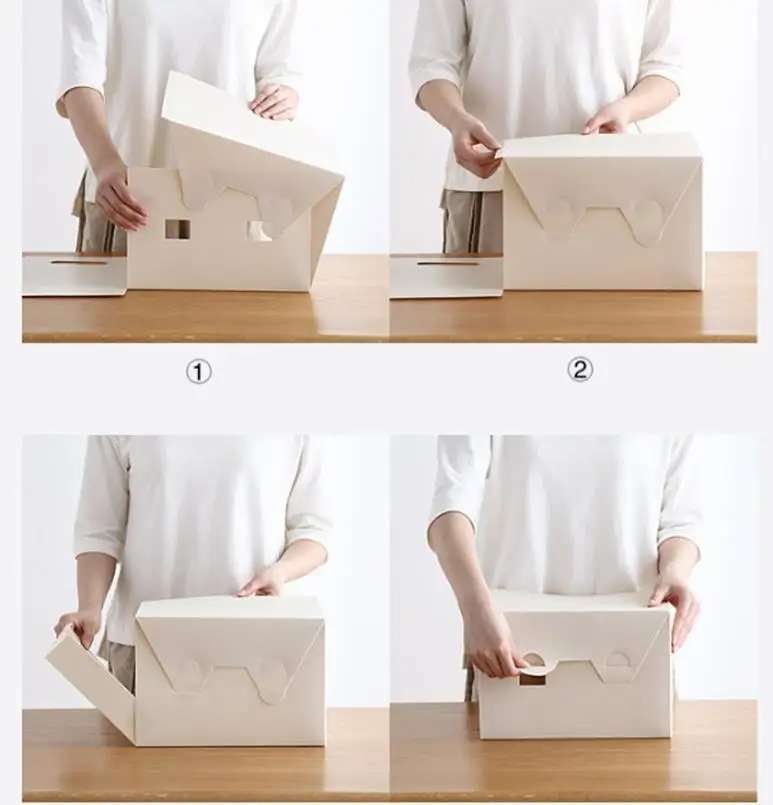 ①

②