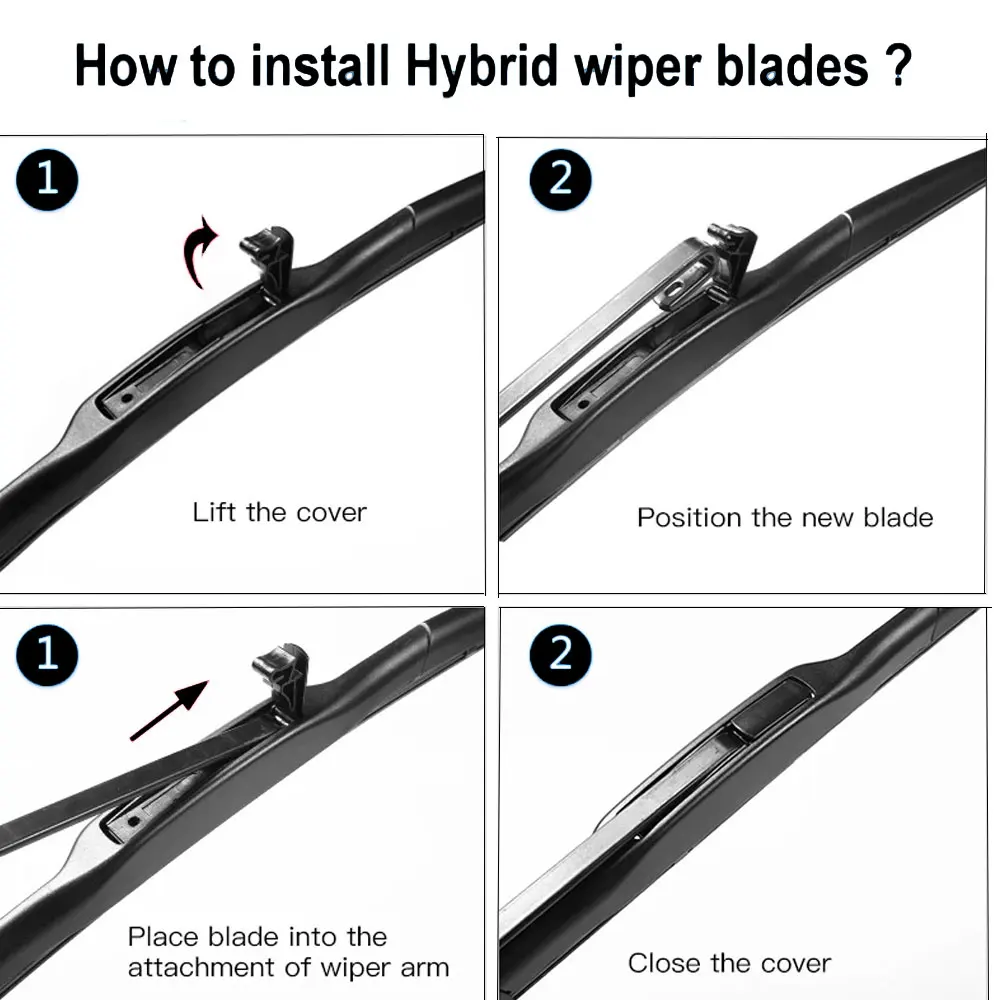 How to install Hybrid wiper blades ?

1

Lift the cover

2

Position the new blade

1

Place blade into the attachment of wiper arm

2

Close the cover