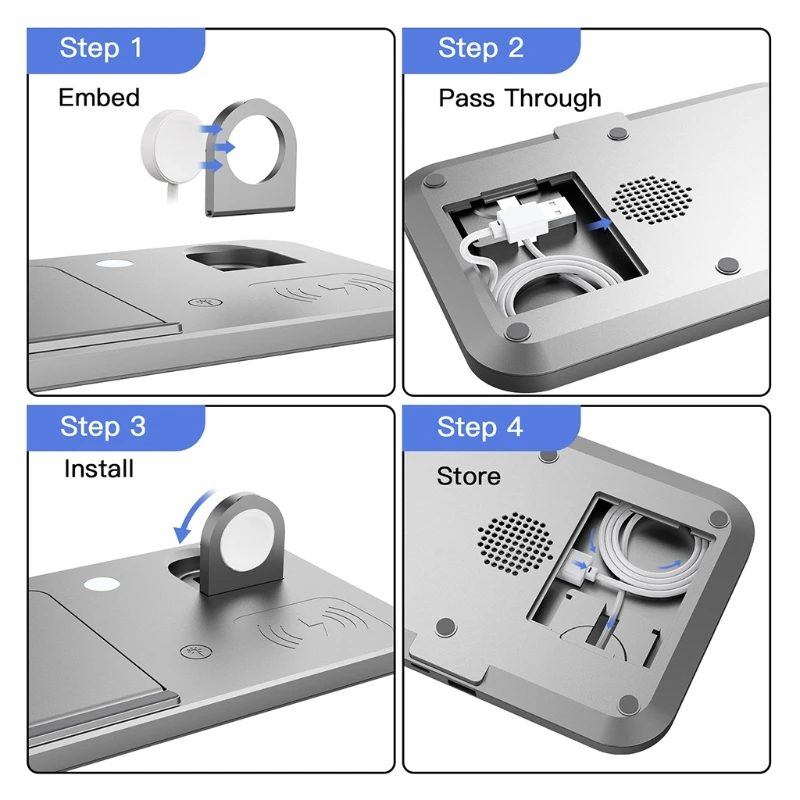 Step 1
Embed

Step 2
Pass Through

Step 3
Install

Step 4
Store