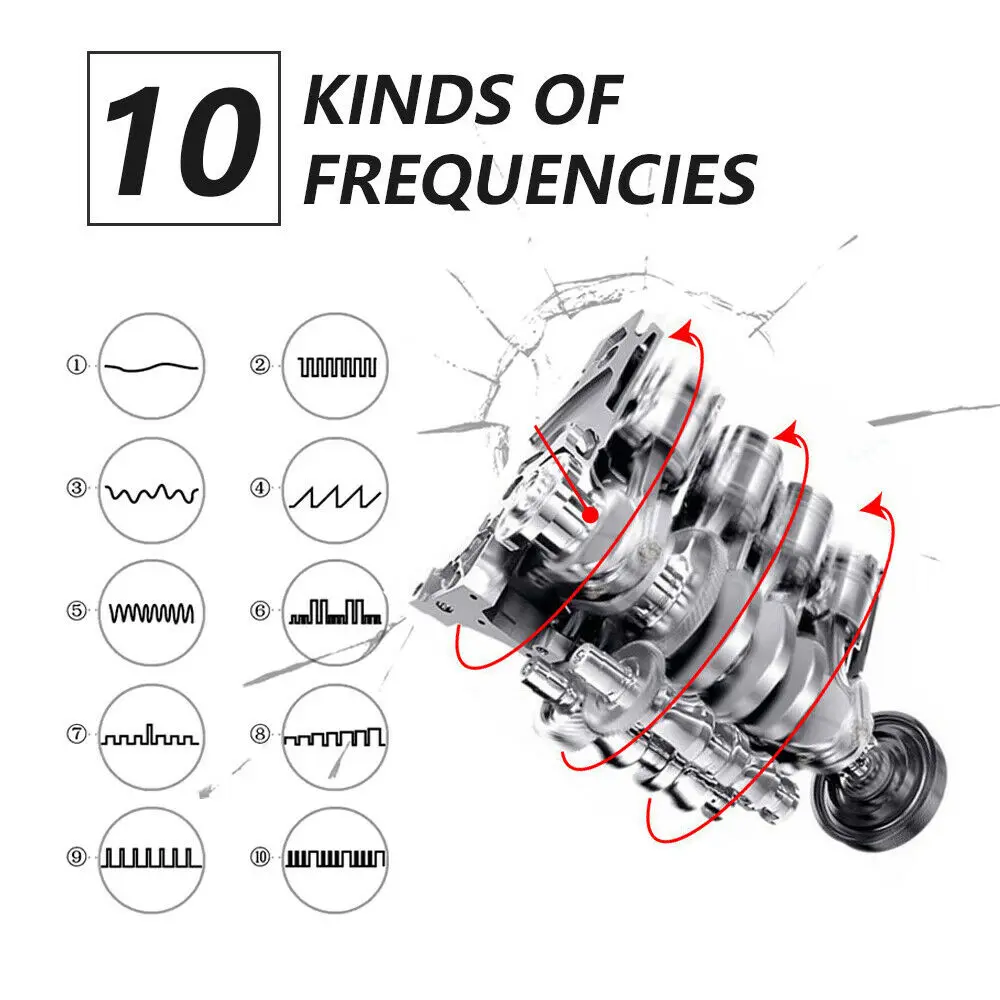 10 KINDS OF FREQUENCIES

①

②

③

④

⑤

⑥

⑦

⑧

⑨

⑩