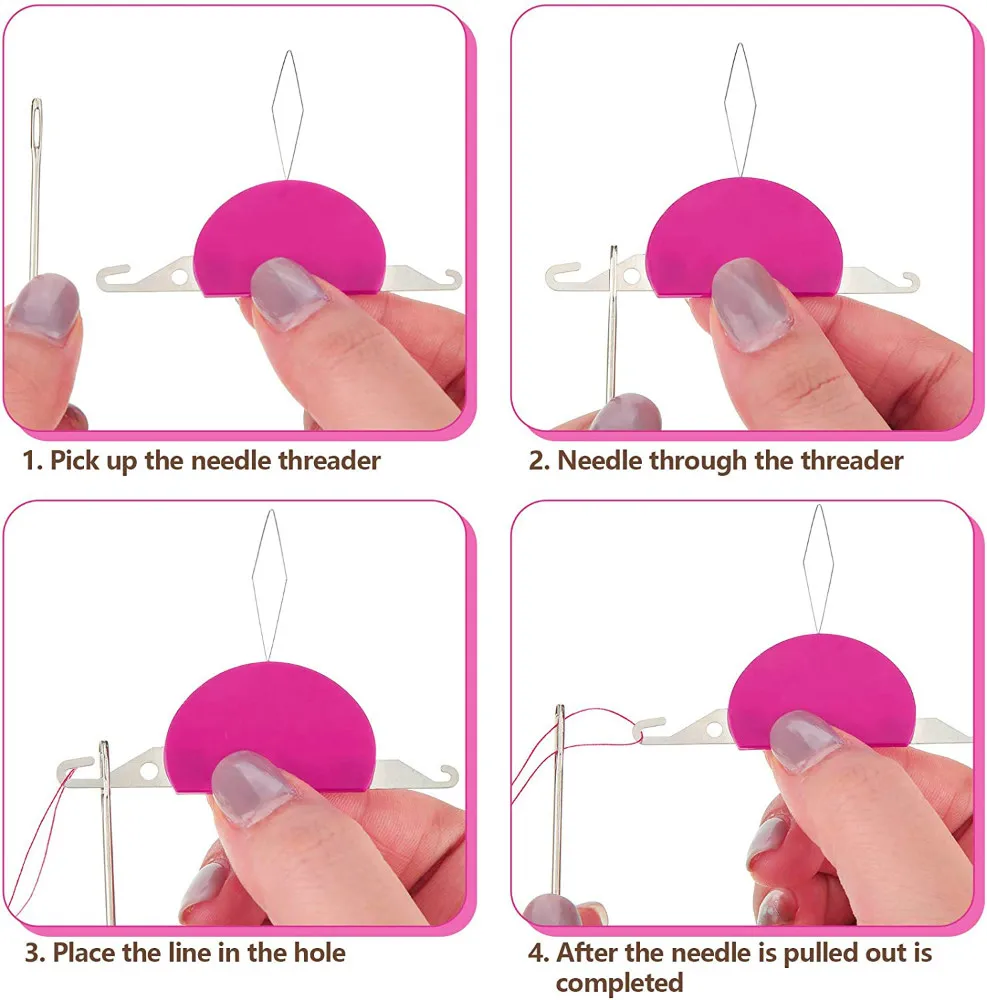 1. Pick up the needle threader

2. Needle through the threader

3. Place the line in the hole

4. After the needle is pulled out is completed