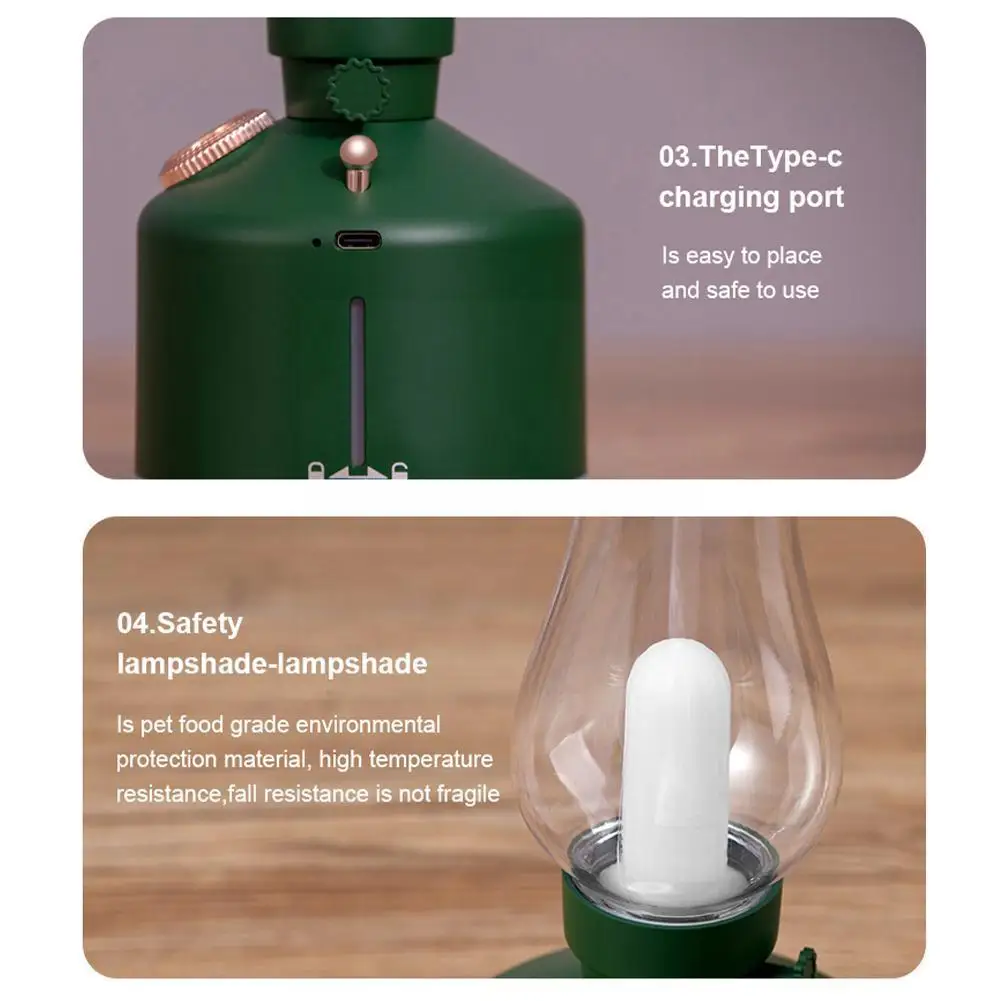 03.TheType-c charging port

Is easy to place and safe to use

04.Safety lampshade-lampshade

Is pet food grade environmental protection material, high temperature resistance,fall resistance is not fragile