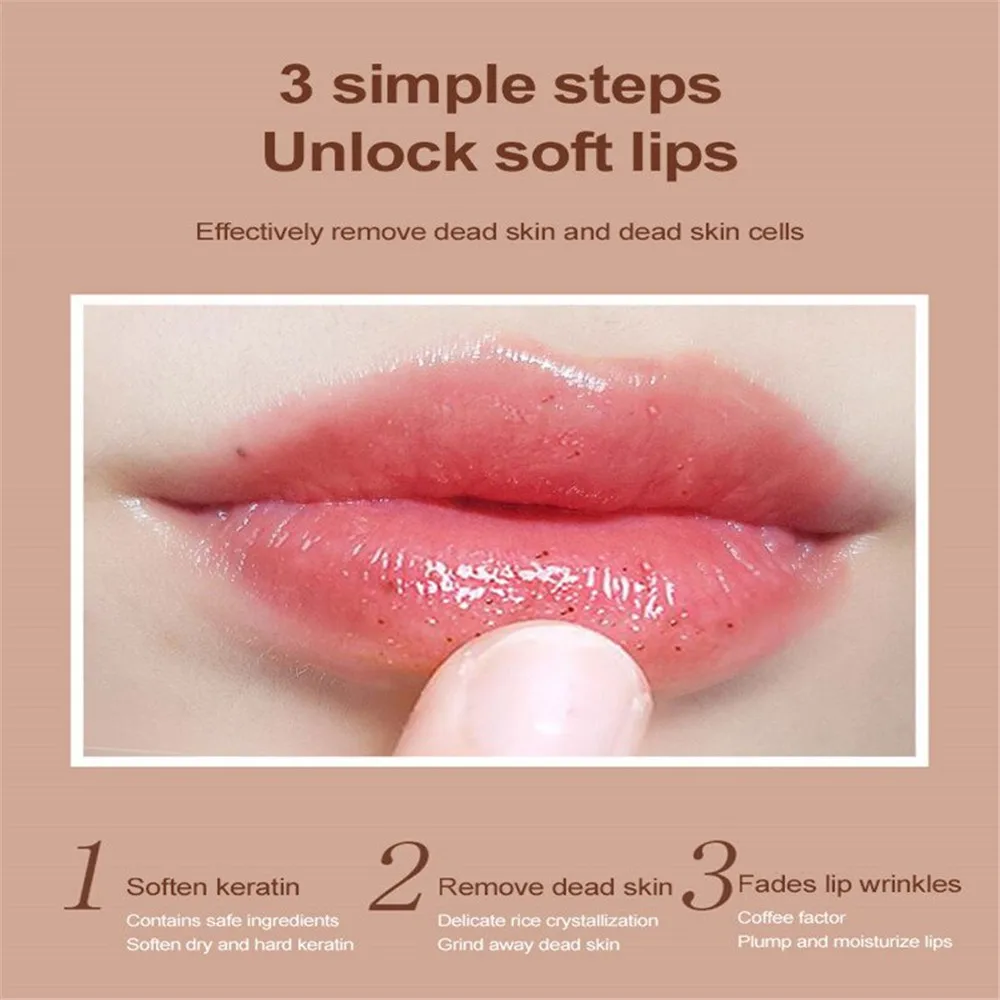 3 simple steps
Unlock soft lips

Effectively remove dead skin and dead skin cells

1 Soften keratin
Contains safe ingredients
Soften dry and hard keratin

2 Remove dead skin
Delicate rice crystallization
Grind away dead skin

3 Fades lip wrinkles
Coffee factor
Plump and moisturize lips