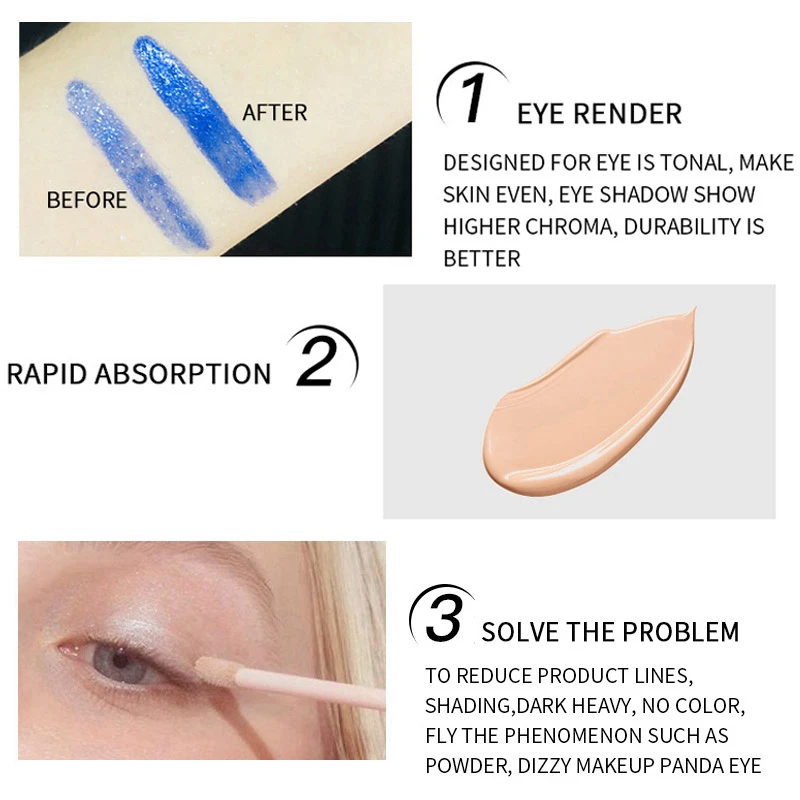 AFTER

BEFORE

1 EYE RENDER

DESIGNED FOR EYE IS TONAL, MAKE SKIN EVEN, EYE SHADOW SHOW HIGHER CHROMA, DURABILITY IS BETTER

RAPID ABSORPTION 2

3 SOLVE THE PROBLEM

TO REDUCE PRODUCT LINES, SHADING,DARK HEAVY, NO COLOR, FLY THE PHENOMENON SUCH AS POWDER, DIZZY MAKEUP PANDA EYE