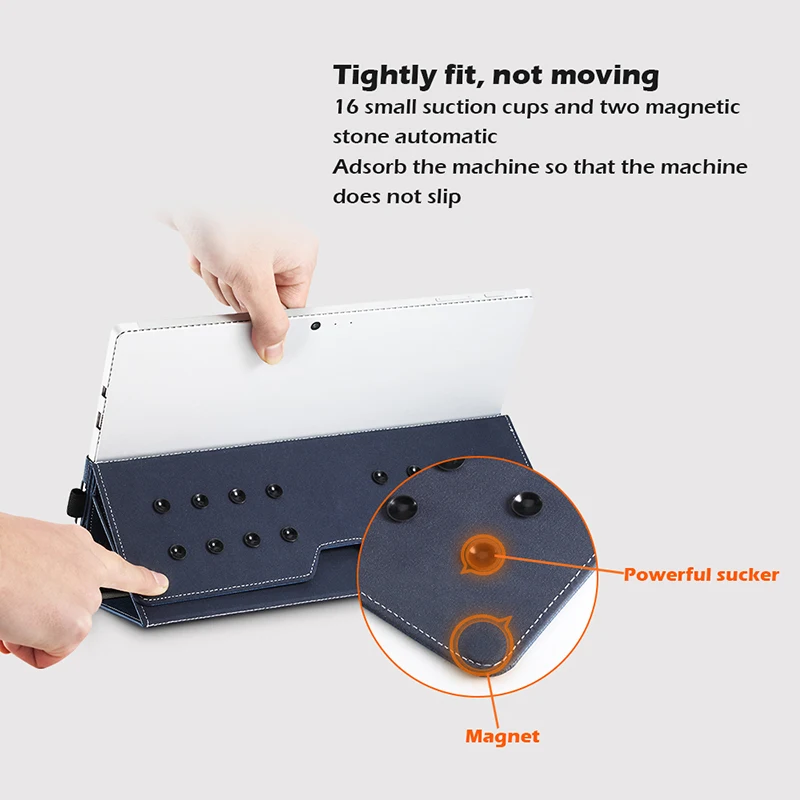 Tightly fit, not moving
16 small suction cups and two magnetic stone automatic
Adsorb the machine so that the machine does not slip

Powerful sucker

Magnet