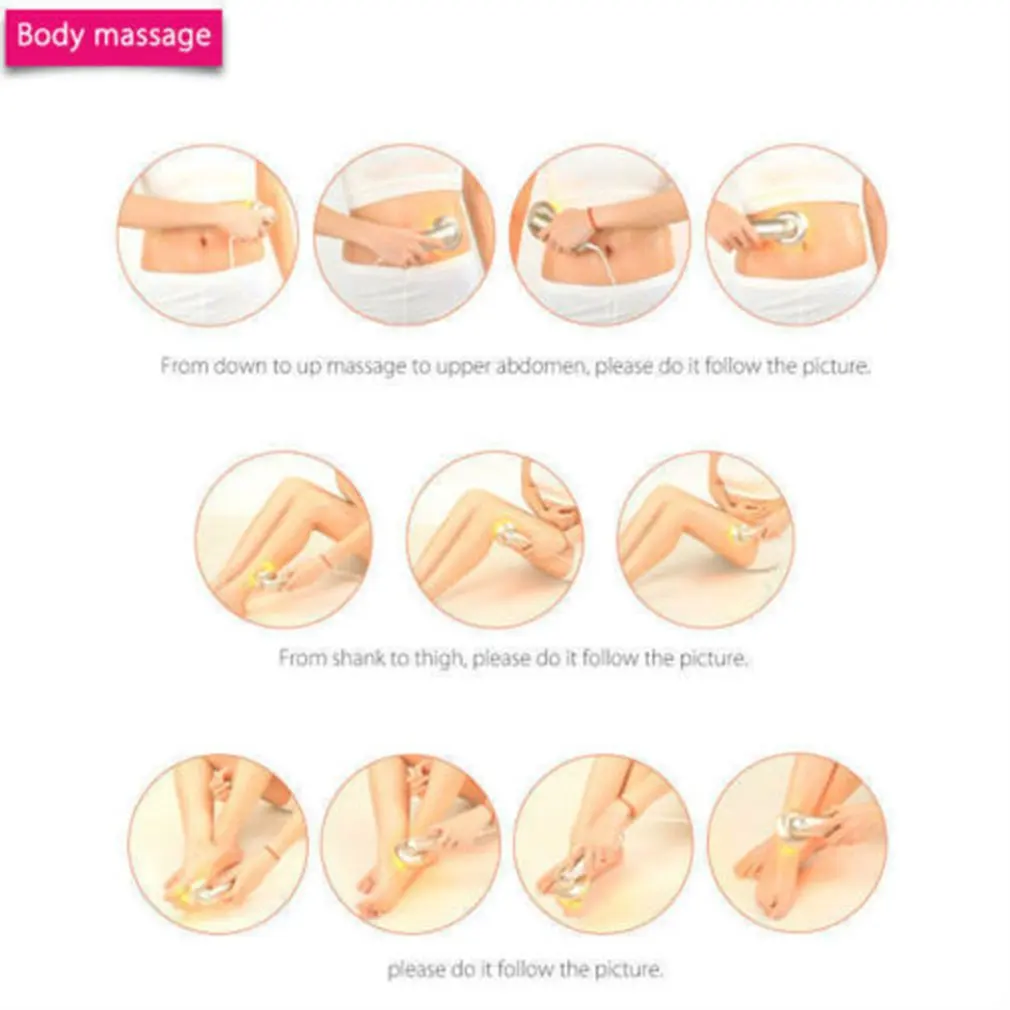 Body massage

From down to up massage to upper abdomen, please do it follow the picture.

From shank to thigh, please do it follow the picture.

please do it follow the picture.