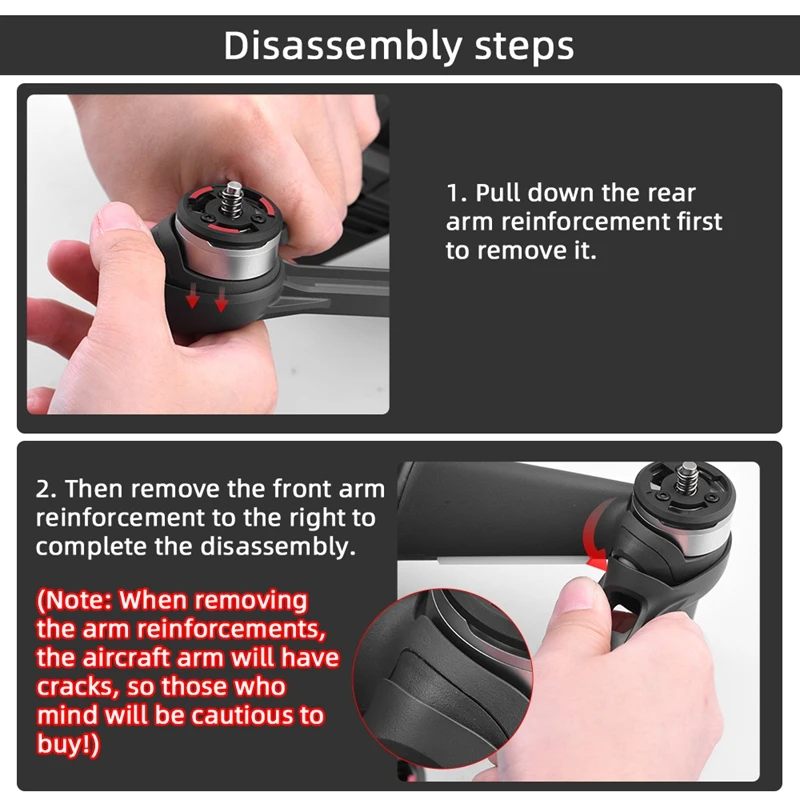 Disassembly steps

1. Pull down the rear arm reinforcement first to remove it.

2. Then remove the front arm reinforcement to the right to complete the disassembly.

(Note: When removing the arm reinforcements, the aircraft arm will have cracks, so those who mind will be cautious to buy!)