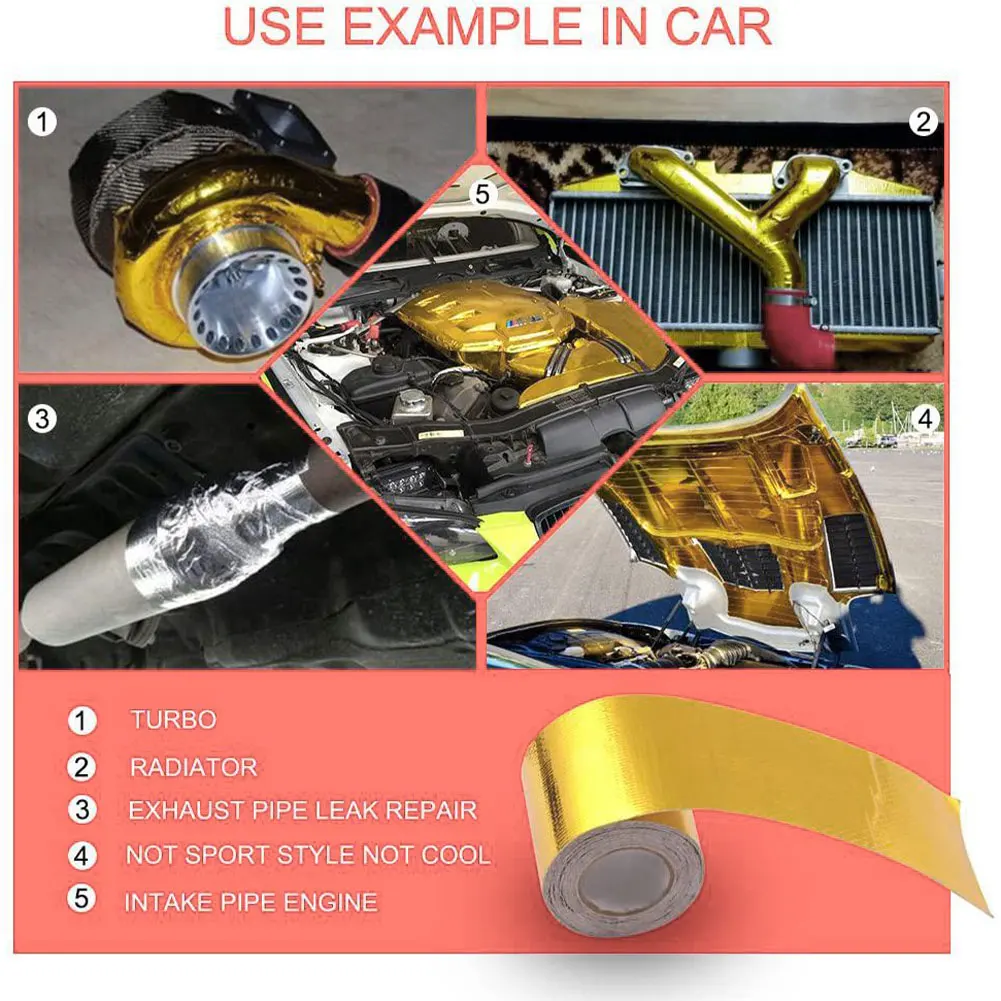 USE EXAMPLE IN CAR

1

2

5

3

4

1 TURBO

2 RADIATOR

3 EXHAUST PIPE LEAK REPAIR

4 NOT SPORT STYLE NOT COOL

5 INTAKE PIPE ENGINE