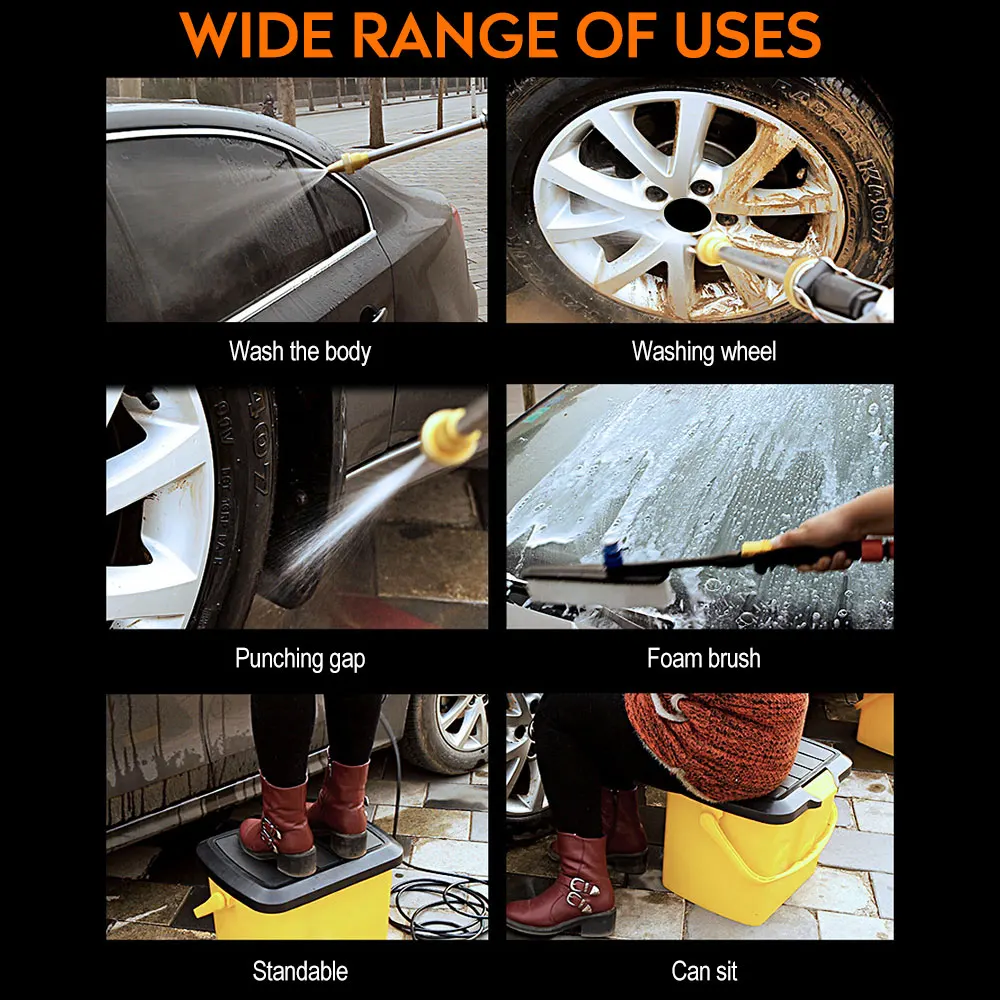 WIDE RANGE OF USES

Wash the body

Washing wheel

Punching gap

Foam brush

Standable

Can sit