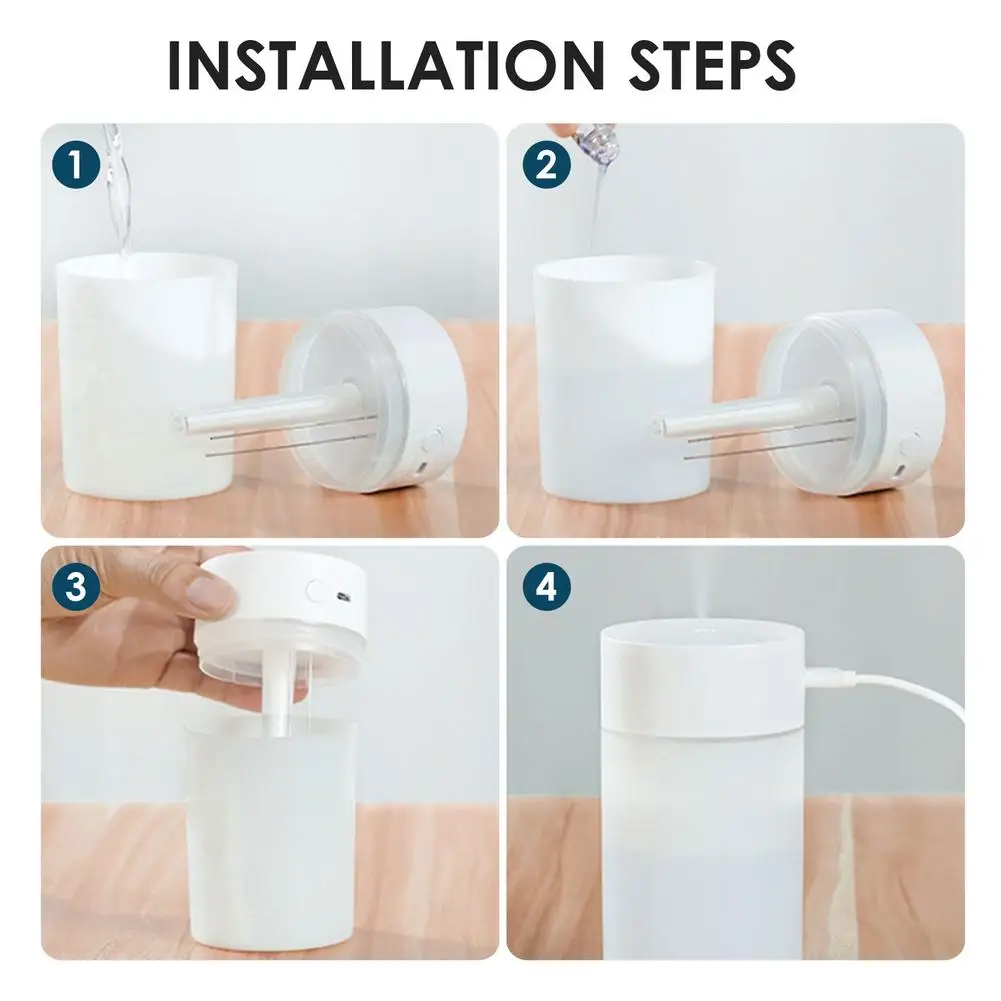 INSTALLATION STEPS

1

2

3

4