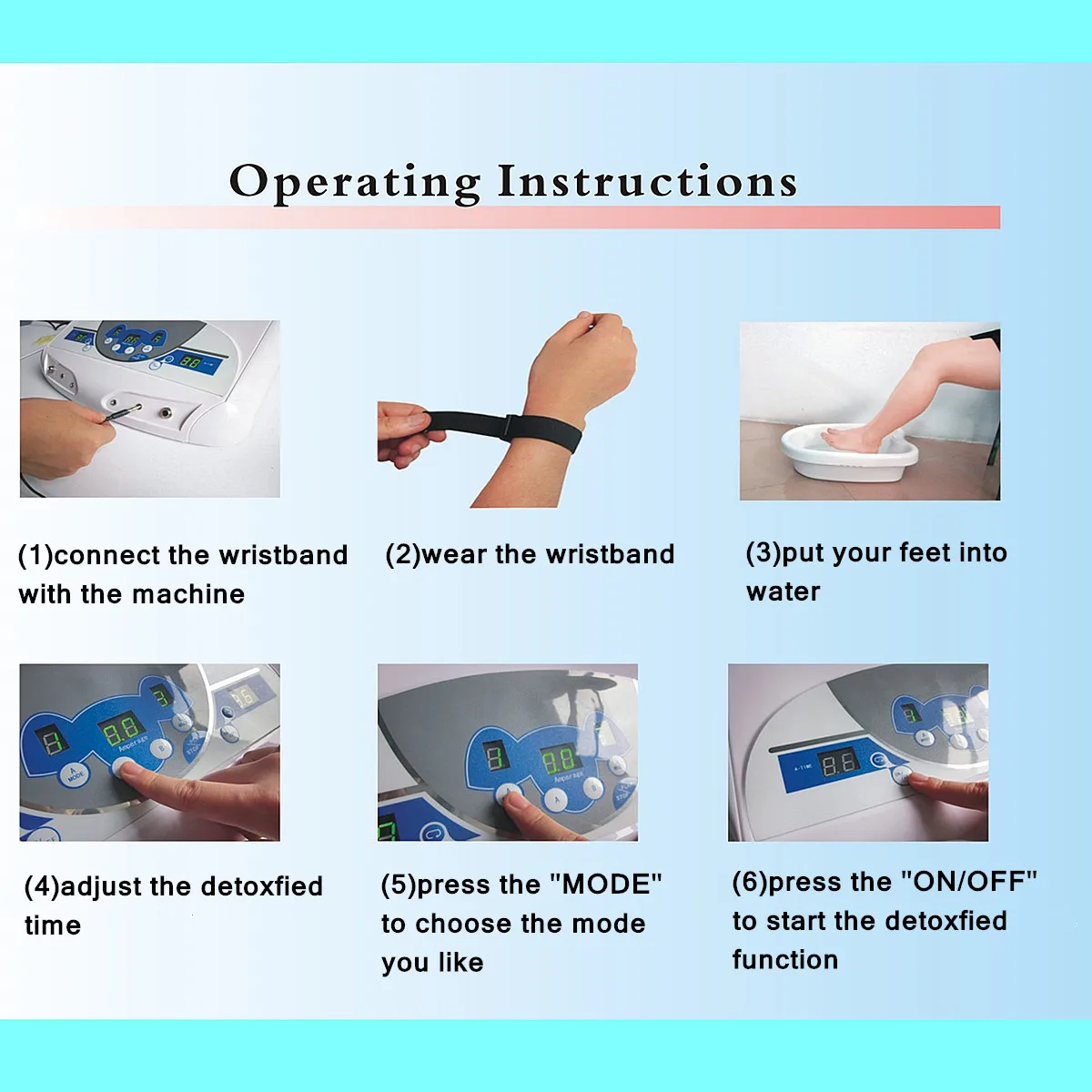 Operating Instructions

(1)connect the wristband with the machine

(2)wear the wristband

(3)put your feet into water

(4)adjust the detoxfied time

(5)press the "MODE" to choose the mode you like

(6)press the "ON/OFF" to start the detoxfied function