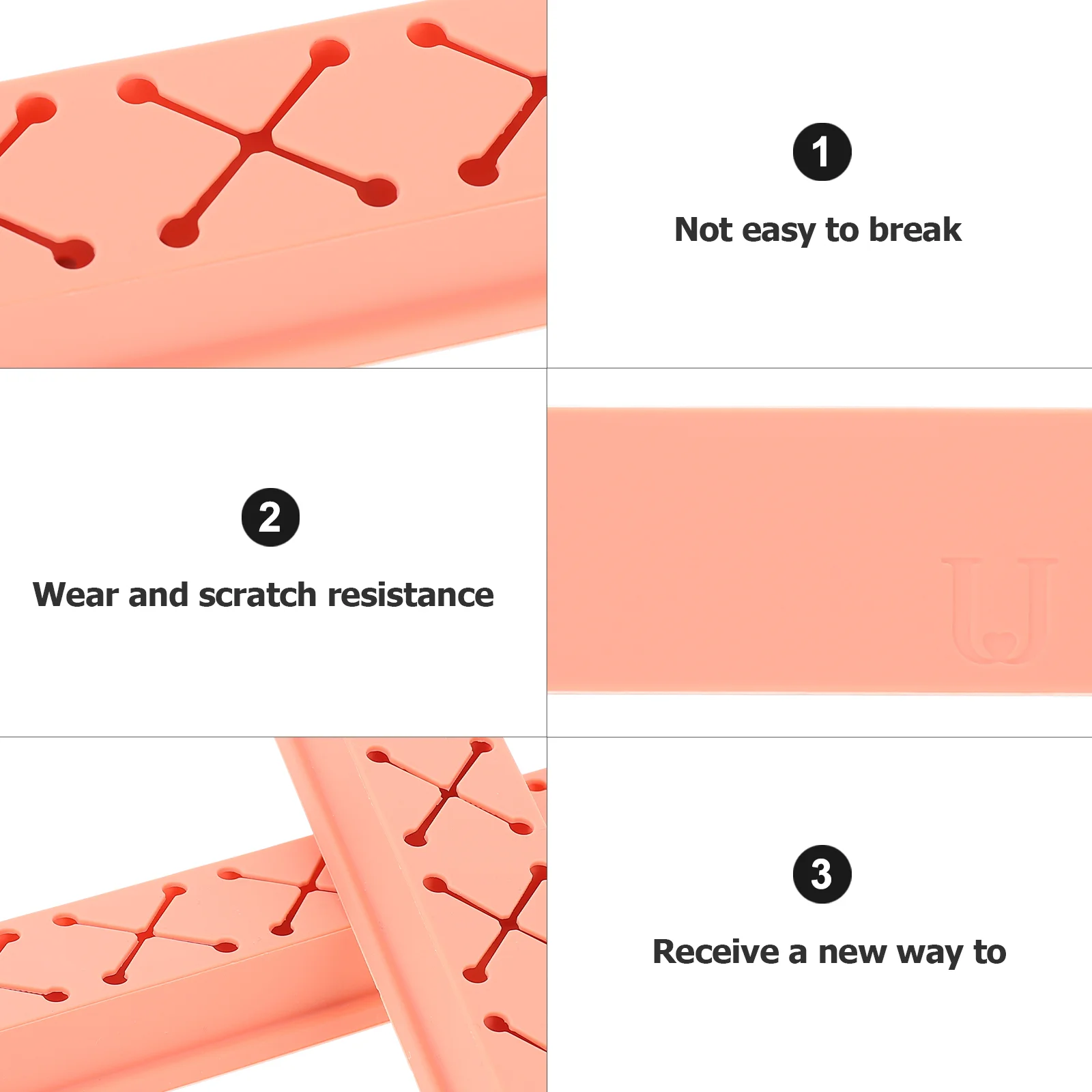 1
Not easy to break

2
Wear and scratch resistance

3
Receive a new way to