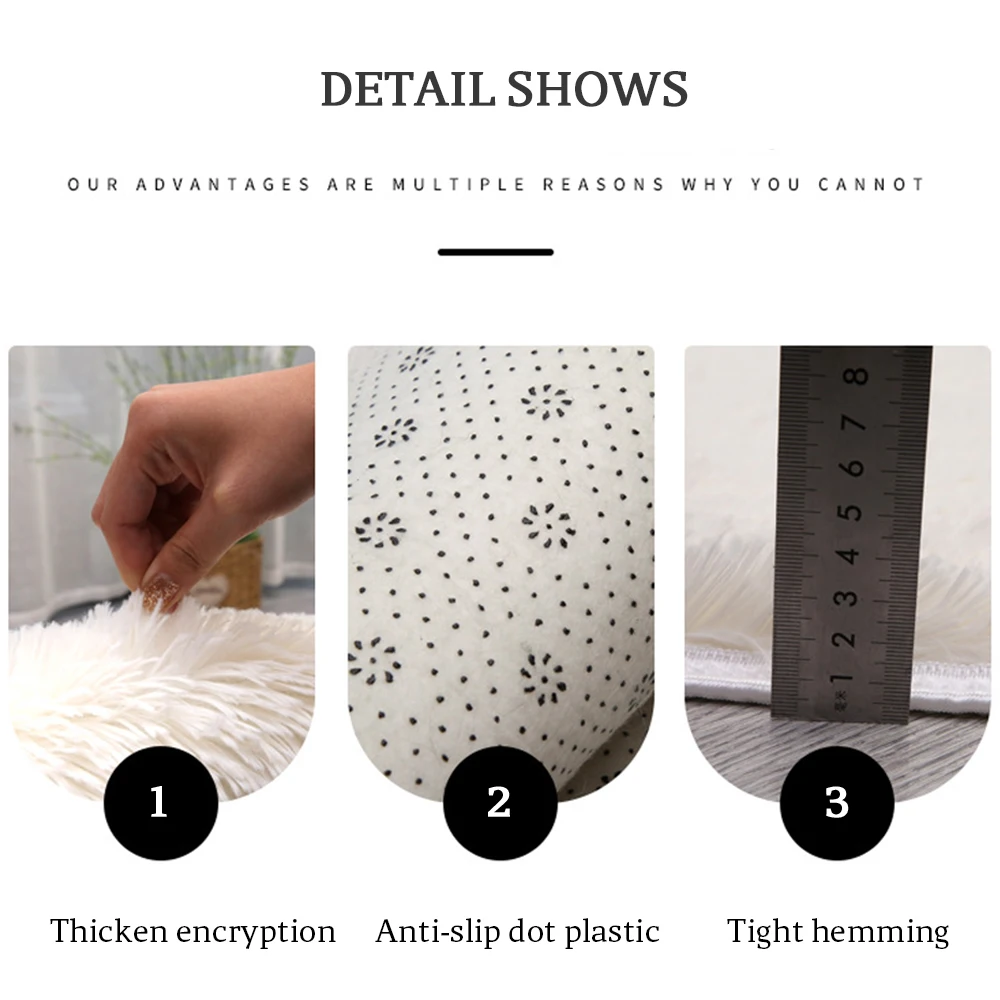 DETAIL SHOWS

OUR ADVANTAGES ARE MULTIPLE REASONS WHY YOU CANNOT

1 2 3 4 5 6 7 8

1

2

3

Thicken encryption

Anti-slip dot plastic

Tight hemming