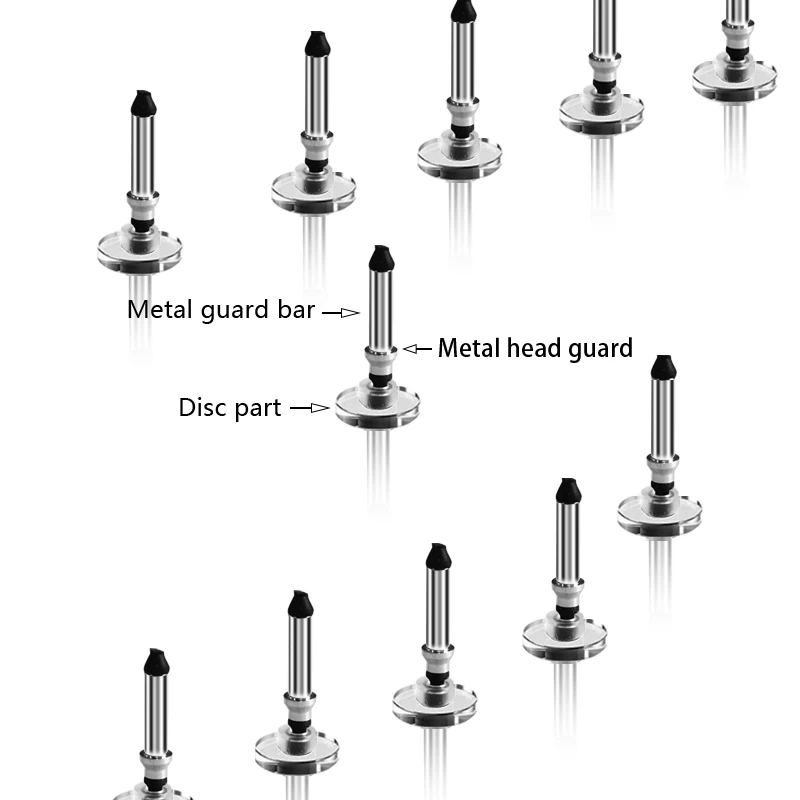 Metal guard bar

Metal head guard

Disc part