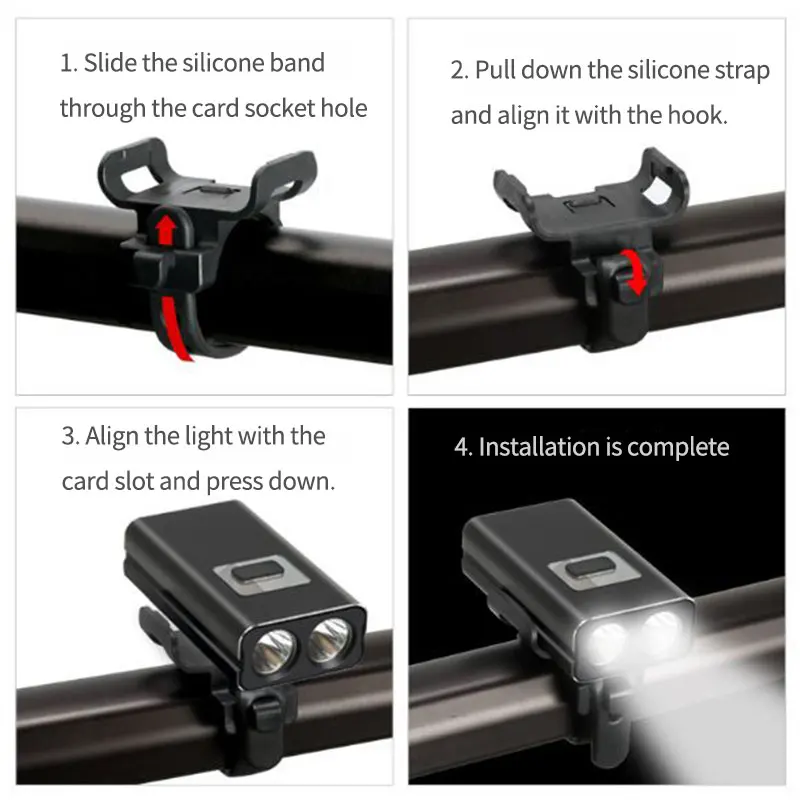 1. Slide the silicone band through the card socket hole

2. Pull down the silicone strap and align it with the hook.

3. Align the light with the card slot and press down.

4. Installation is complete