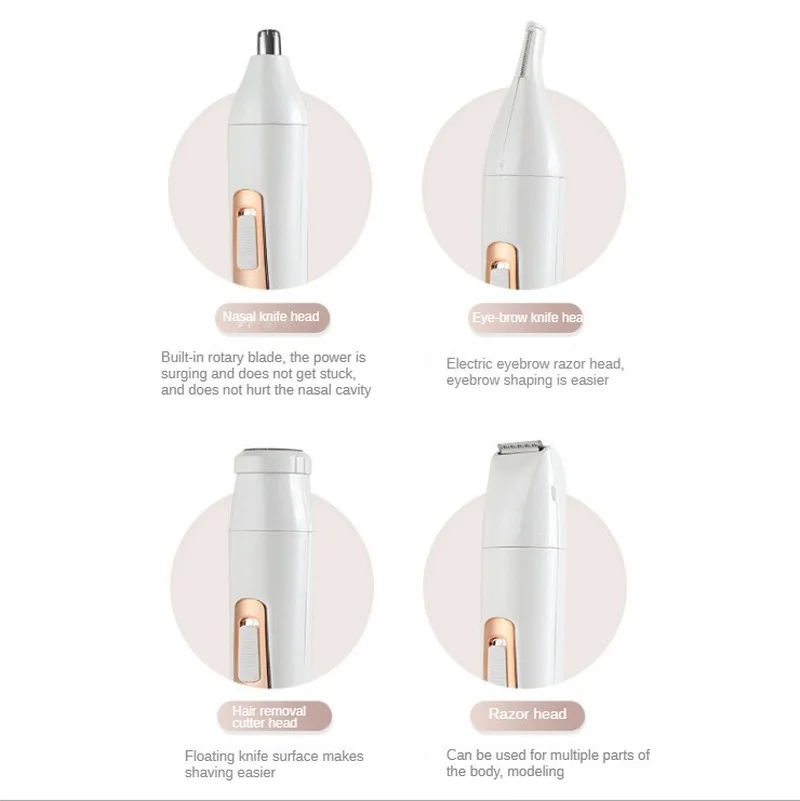 Nasal knife head

Built-in rotary blade, the power is surging and does not get stuck, and does not hurt the nasal cavity

Eye-brow knife hea

Electric eyebrow razor head, eyebrow shaping is easier

Hair removal cutter head

Floating knife surface makes shaving easier

Razor head

Can be used for multiple parts of the body, modeling