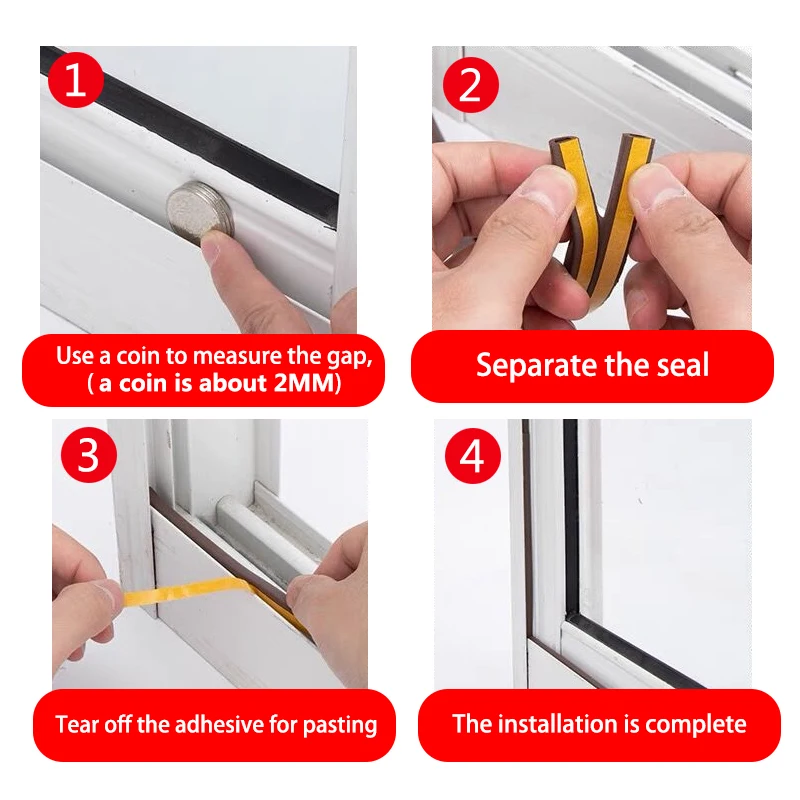 1

Use a coin to measure the gap, ( a coin is about 2MM)

2

Separate the seal

3

Tear off the adhesive for pasting

4

The installation is complete