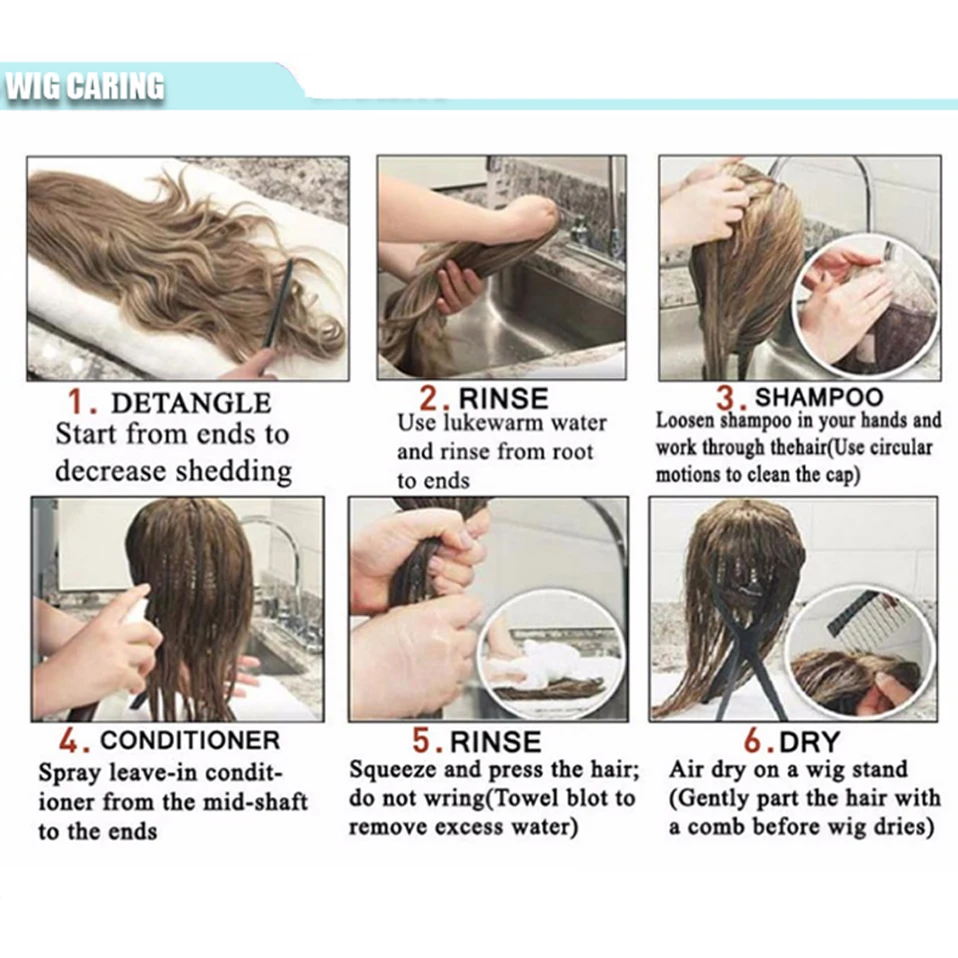 WIG CARING

1. DETANGLE
Start from ends to decrease shedding

2. RINSE
Use lukewarm water and rinse from root to ends

3. SHAMPOO
Loosen shampoo in your hands and work through thehair(Use circular motions to clean the cap)

4. CONDITIONER
Spray leave-in conditioner from the mid-shaft to the ends

5. RINSE
Squeeze and press the hair; do not wring(Towel blot to remove excess water)

6. DRY
Air dry on a wig stand (Gently part the hair with a comb before wig dries)