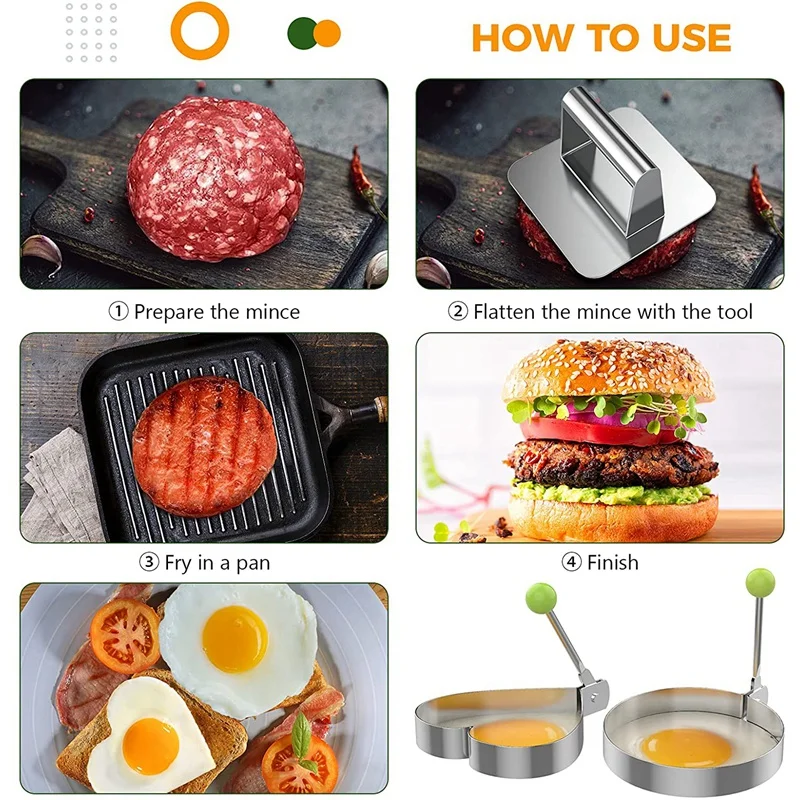 HOW TO USE

① Prepare the mince

② Flatten the mince with the tool

③ Fry in a pan

④ Finish