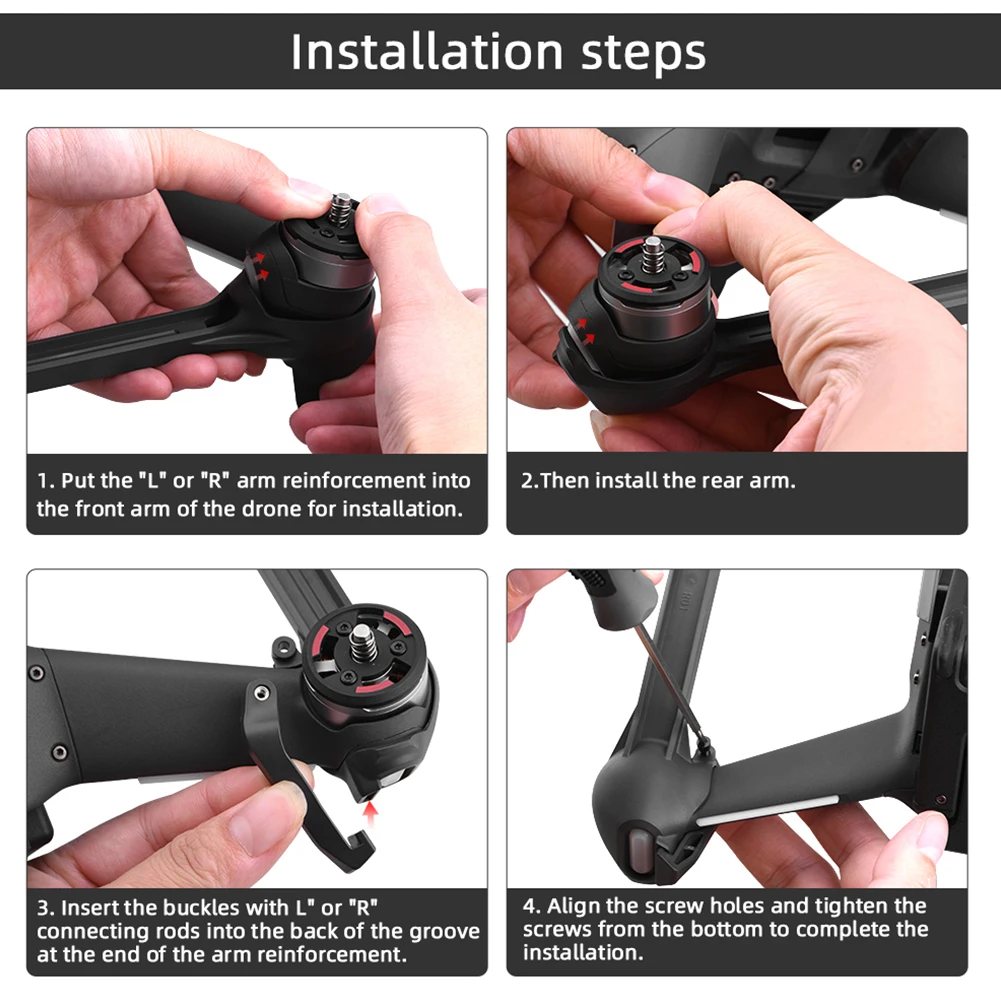 Installation steps

1. Put the "L" or "R" arm reinforcement into the front arm of the drone for installation.

2.Then install the rear arm.

3. Insert the buckles with L" or "R" connecting rods into the back of the groove at the end of the arm reinforcement.

4. Align the screw holes and tighten the screws from the bottom to complete the installation.