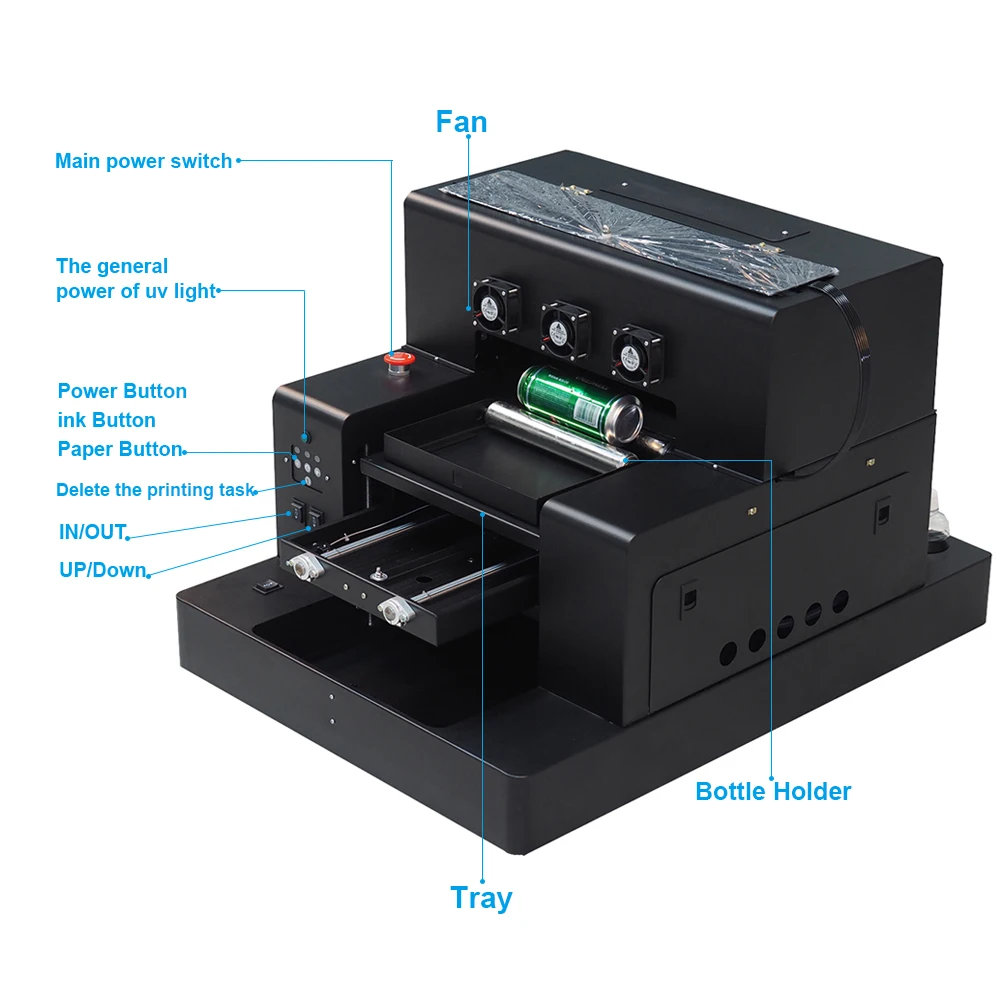 Fan

Main power switch

The general power of uv light

Power Button
ink Button
Paper Button

Delete the printing task

IN/OUT

UP/Down

Bottle Holder

Tray