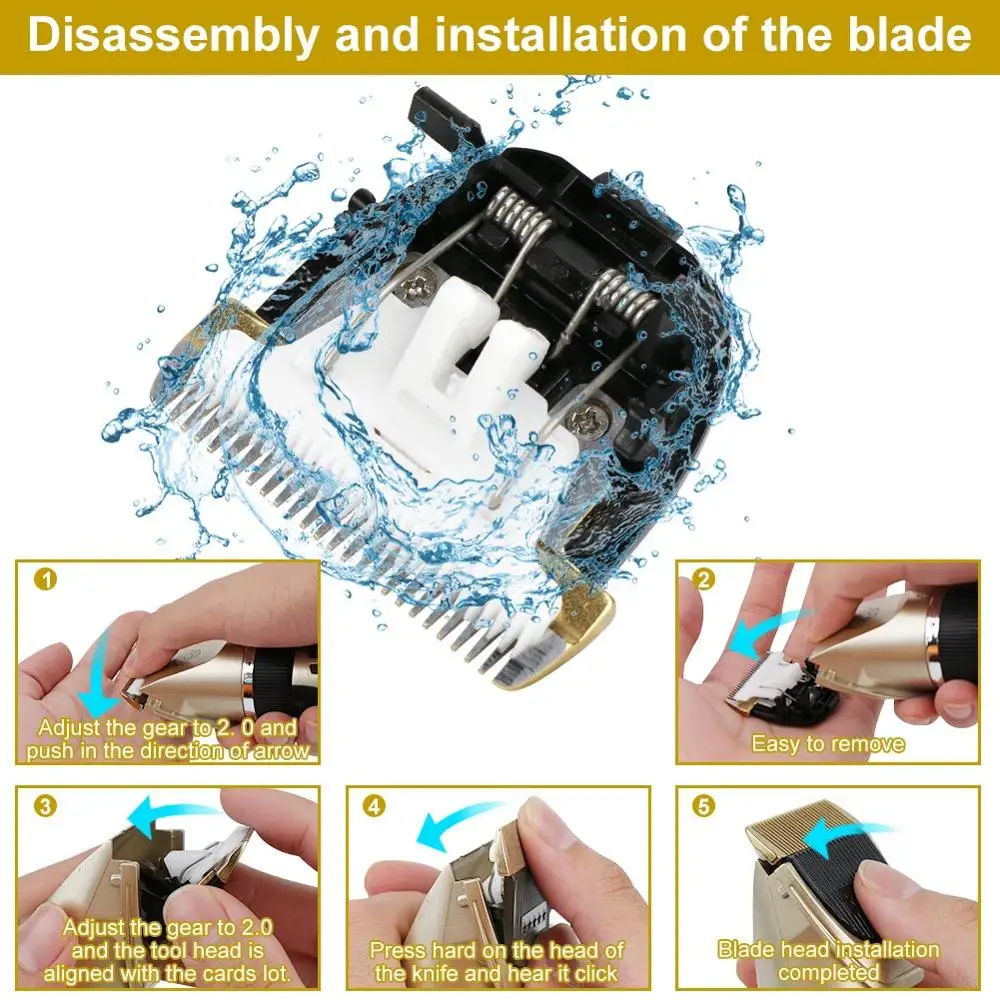 Disassembly and installation of the blade

1
Adjust the gear to 2. 0 and push in the direction of arrow

2
Easy to remove

3
Adjust the gear to 2.0 and the tool head is aligned with the cards lot.

4
Press hard on the head of the knife and hear it click

5
Blade head installation completed