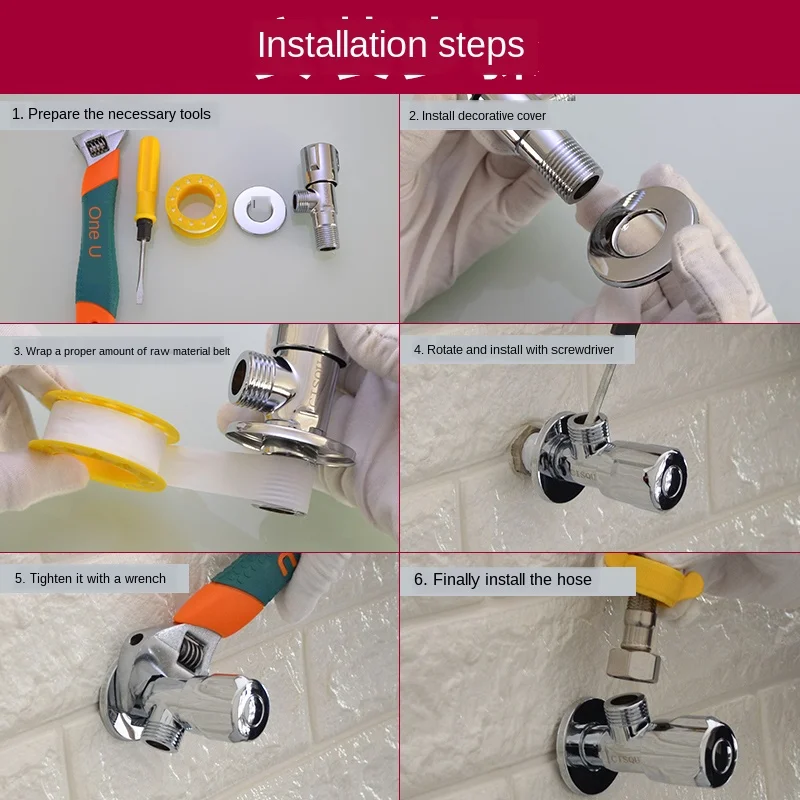 Installation steps

1. Prepare the necessary tools

One U

2. Install decorative cover

3. Wrap a proper amount of raw material belt

4. Rotate and install with screwdriver

5. Tighten it with a wrench

6. Finally install the hose