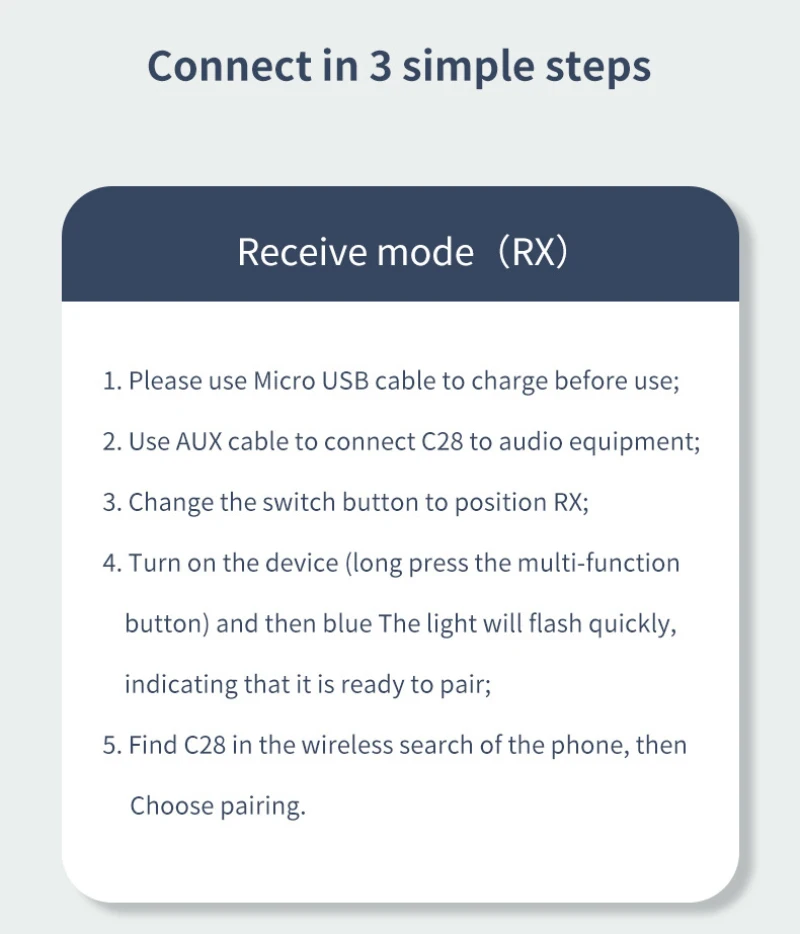 Connect in 3 simple steps

Receive mode（RX）

1. Please use Micro USB cable to charge before use;

2. Use AUX cable to connect C28 to audio equipment;

3. Change the switch button to position RX;

4. Turn on the device (long press the multi-function button) and then blue The light will flash quickly, indicating that it is ready to pair;

5. Find C28 in the wireless search of the phone, then Choose pairing.