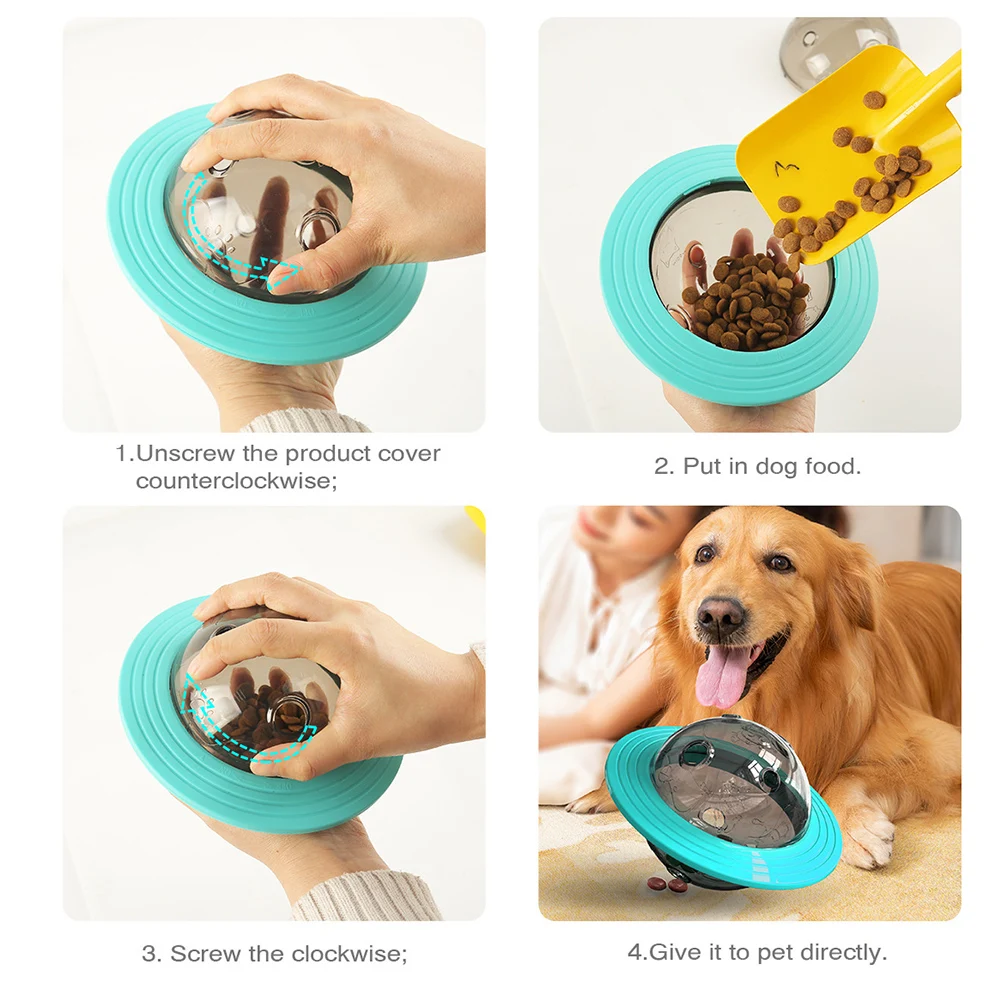 1.Unscrew the product cover counterclockwise;

2. Put in dog food.

3. Screw the clockwise;

4.Give it to pet directly.