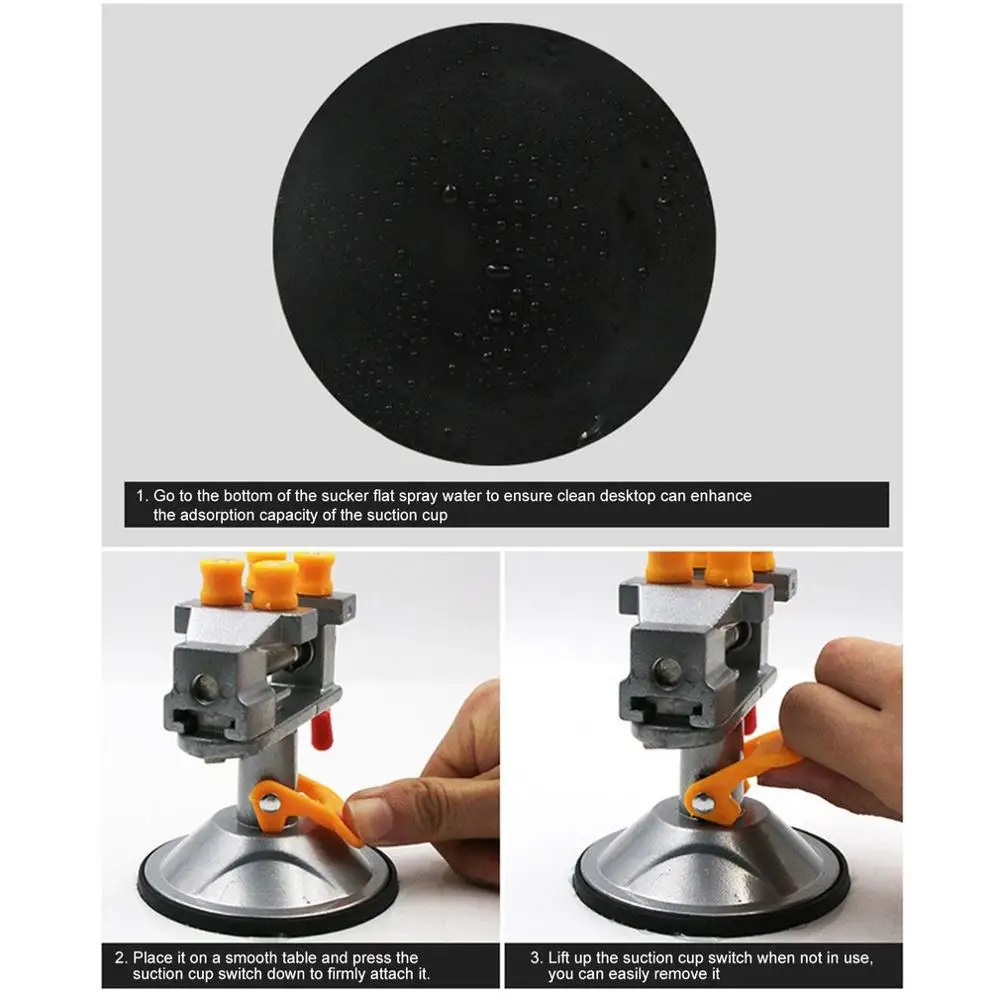 1. Go to the bottom of the sucker flat spray water to ensure clean desktop can enhance the adsorption capacity of the suction cup

2. Place it on a smooth table and press the suction cup switch down to firmly attach it.

3. Lift up the suction cup switch when not in use, you can easily remove it