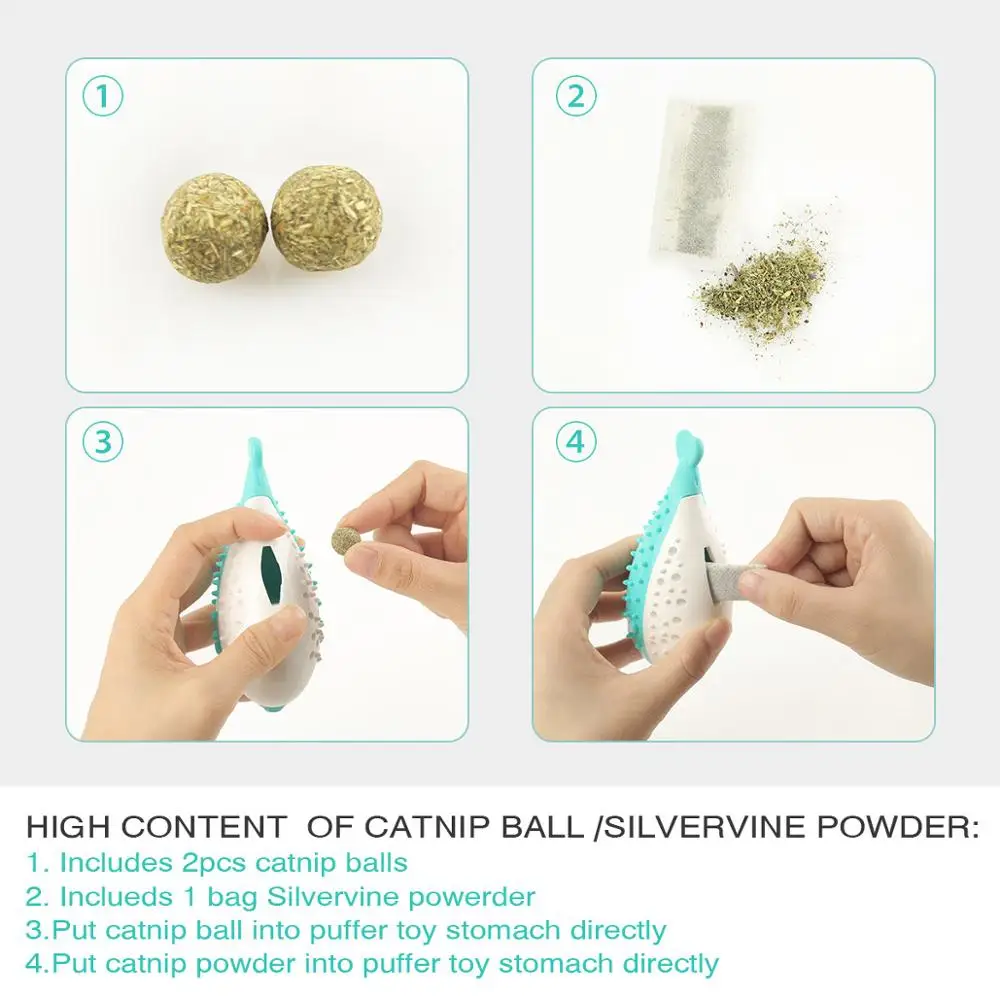 ①

②

③

④

HIGH CONTENT OF CATNIP BALL /SILVERVINE POWDER:
1. Includes 2pcs catnip balls
2. Inclueds 1 bag Silvervine powerder
3.Put catnip ball into puffer toy stomach directly
4.Put catnip powder into puffer toy stomach directly