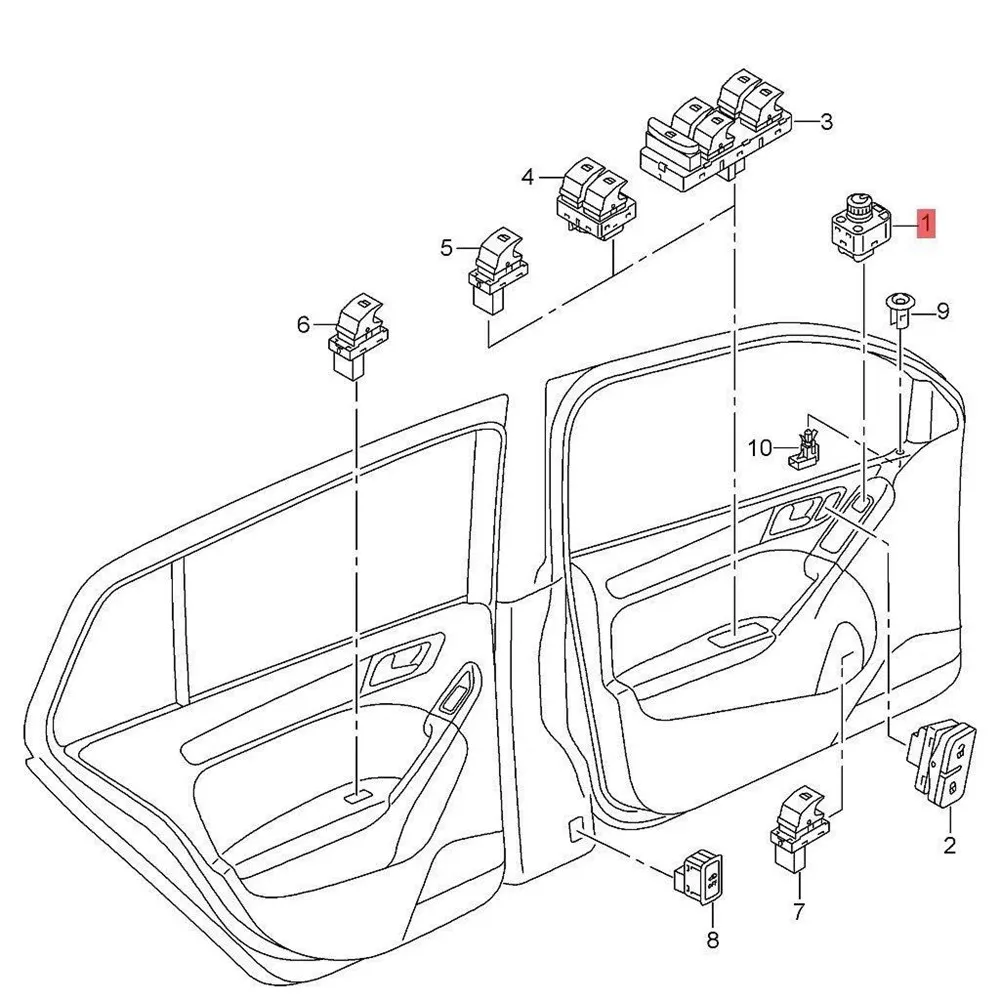 3
4
1
5
9
6
10
2
7
8