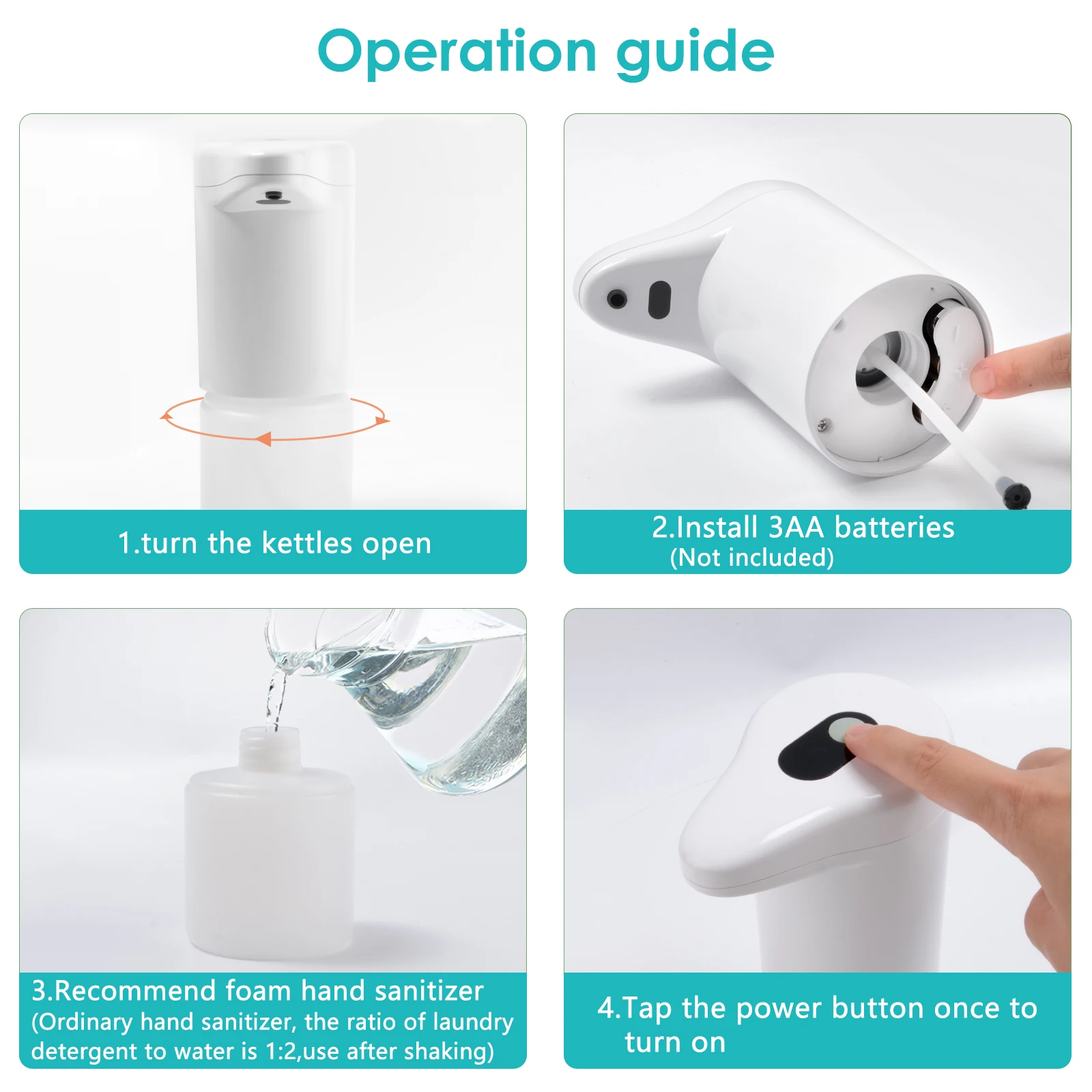 Operation guide

1.turn the kettles open

2.Install 3AA batteries
(Not included)

3.Recommend foam hand sanitizer
(Ordinary hand sanitizer, the ratio of laundry detergent to water is 1:2,use after shaking)

4.Tap the power button once to turn on