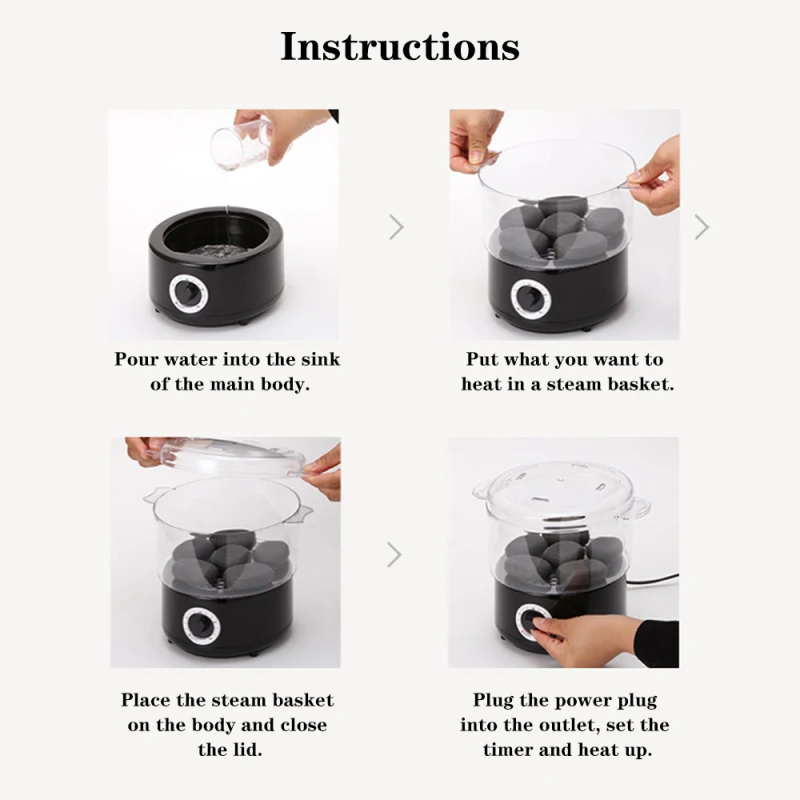 Instructions

Pour water into the sink of the main body.

Put what you want to heat in a steam basket.

Place the steam basket on the body and close the lid.

Plug the power plug into the outlet, set the timer and heat up.