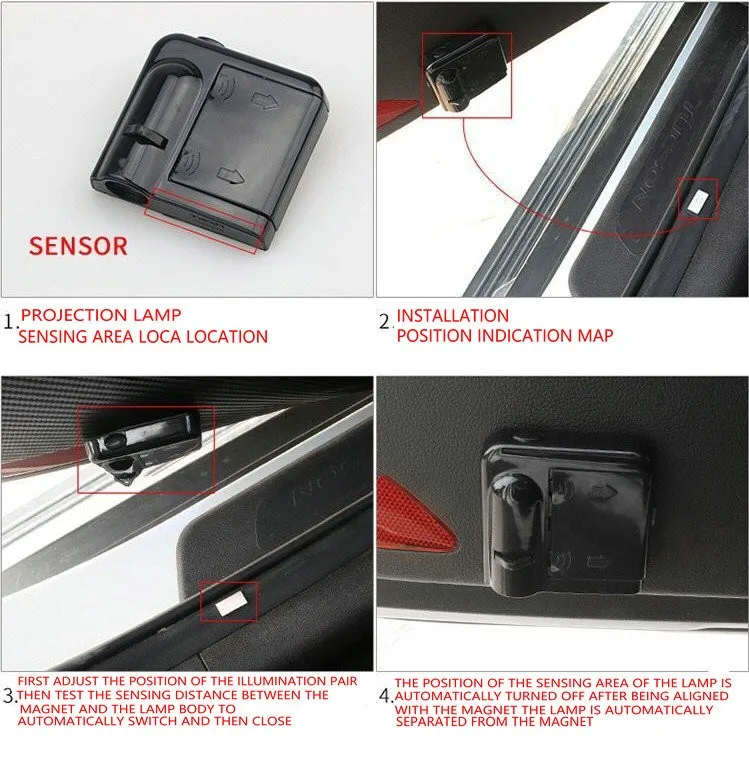 SENSOR

1. PROJECTION LAMP
SENSING AREA LOCA LOCATION

2. INSTALLATION
POSITION INDICATION MAP

3. FIRST ADJUST THE POSITION OF THE ILLUMINATION PAIR THEN TEST THE SENSING DISTANCE BETWEEN THE MAGNET AND THE LAMP BODY TO AUTOMATICALLY SWITCH AND THEN CLOSE

4. THE POSITION OF THE SENSING AREA OF THE LAMP IS AUTOMATICALLY TURNED OFF AFTER BEING ALIGNED WITH THE MAGNET THE LAMP IS AUTOMATICALLY SEPARATED FROM THE MAGNET