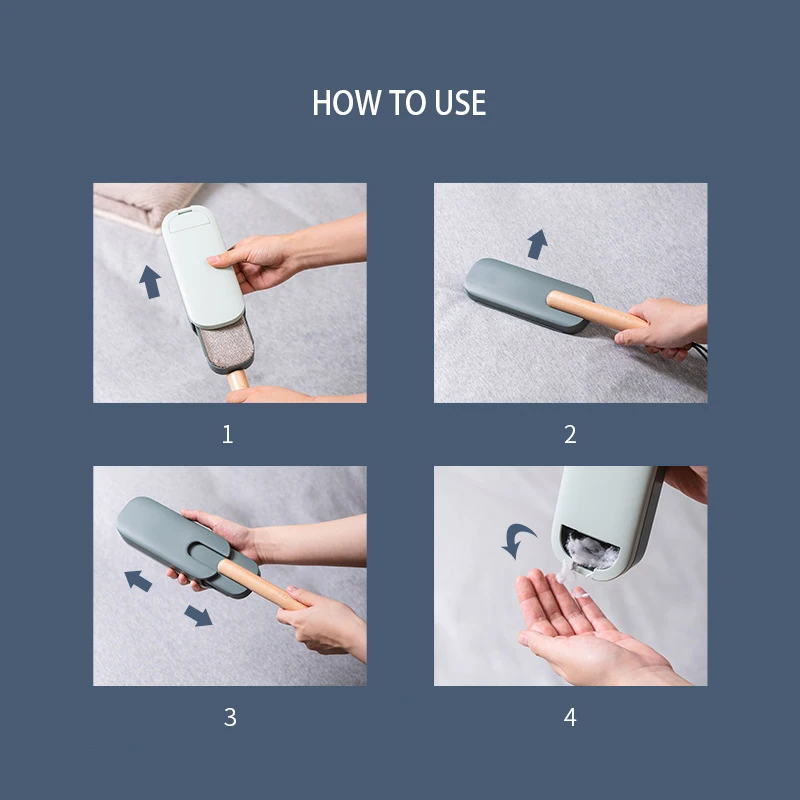 HOW TO USE

1

2

3

4