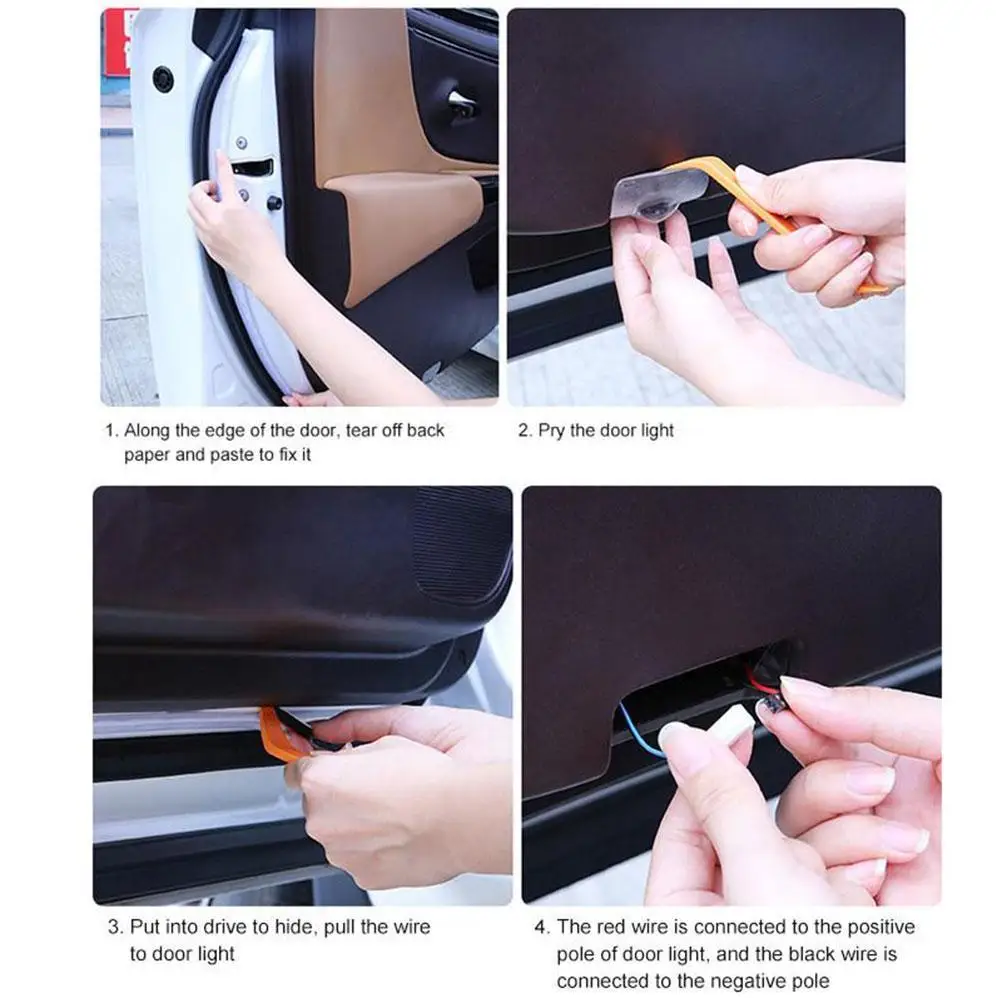 1. Along the edge of the door, tear off back paper and paste to fix it

2. Pry the door light

3. Put into drive to hide, pull the wire to door light

4. The red wire is connected to the positive pole of door light, and the black wire is connected to the negative pole