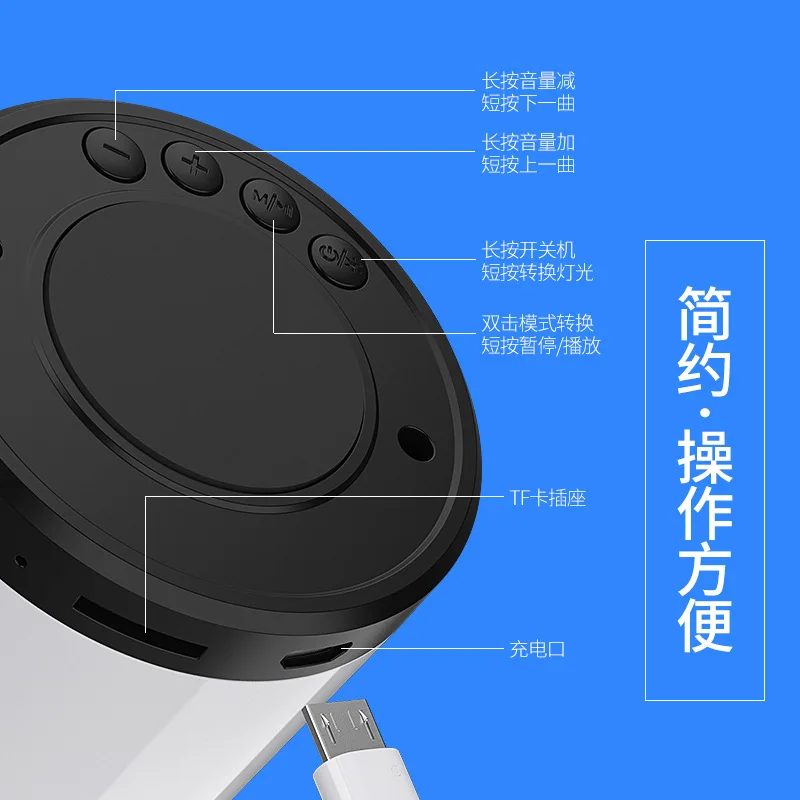 长按音量减
短按下一曲

长按音量加
短按上一曲

长按开关机
短按转换灯光

双击模式转换
短按暂停/播放

TF卡插座

充电口

简约·操作方便

−

+

M/▶II