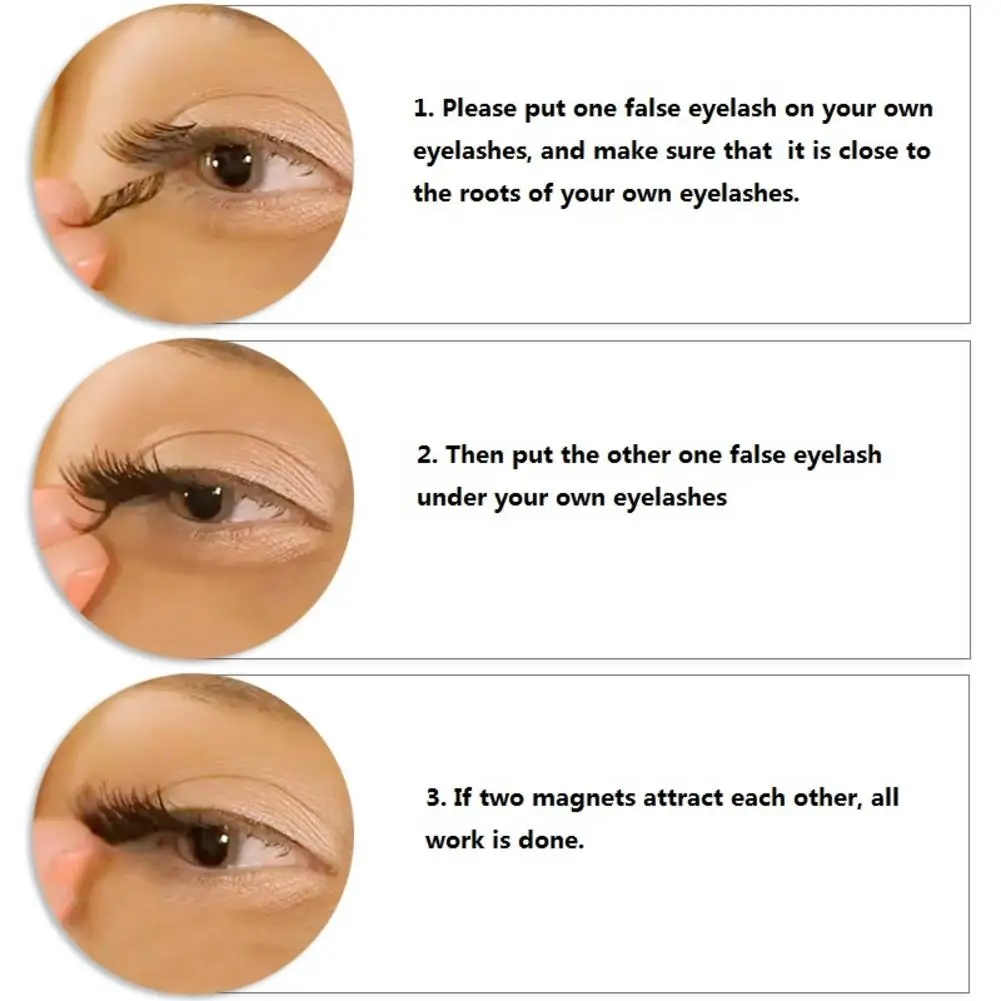 1. Please put one false eyelash on your own eyelashes, and make sure that  it is close to the roots of your own eyelashes.

2. Then put the other one false eyelash under your own eyelashes

3. If two magnets attract each other, all work is done.