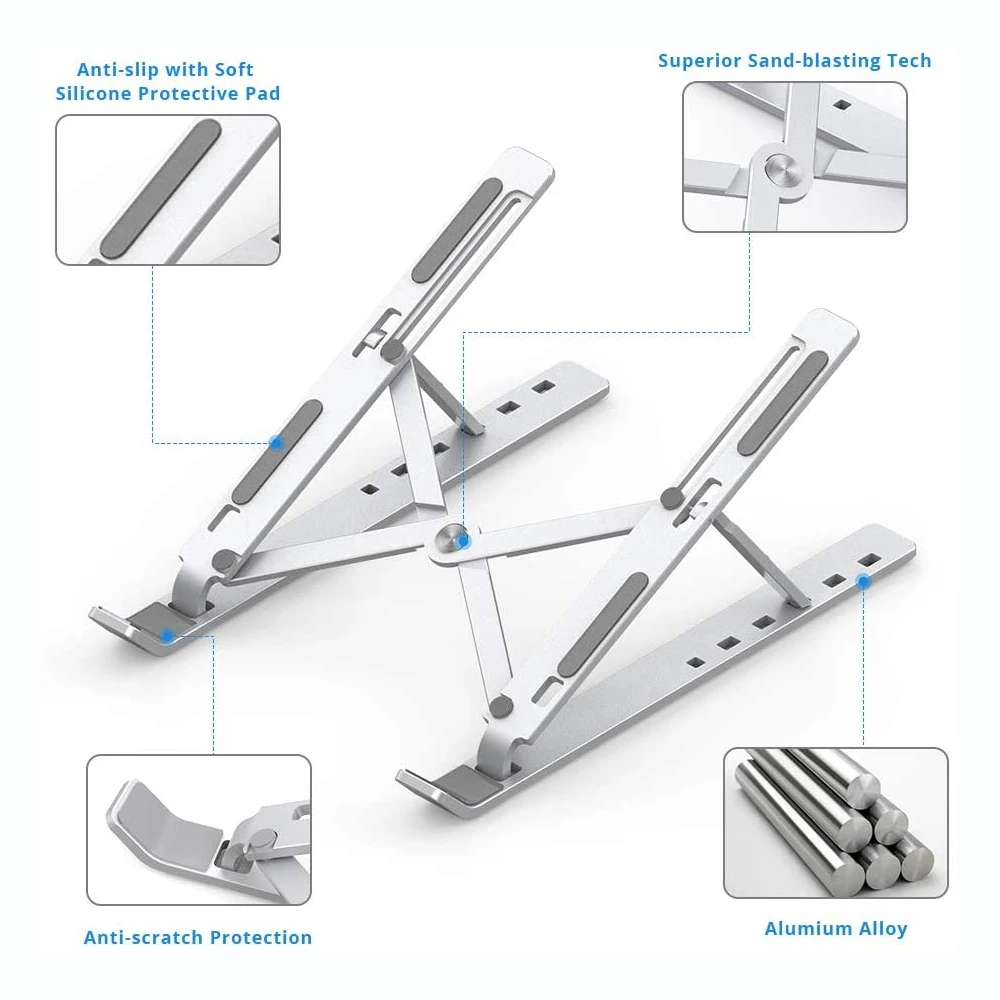 Anti-slip with Soft Silicone Protective Pad

Superior Sand-blasting Tech

Anti-scratch Protection

Alumium Alloy