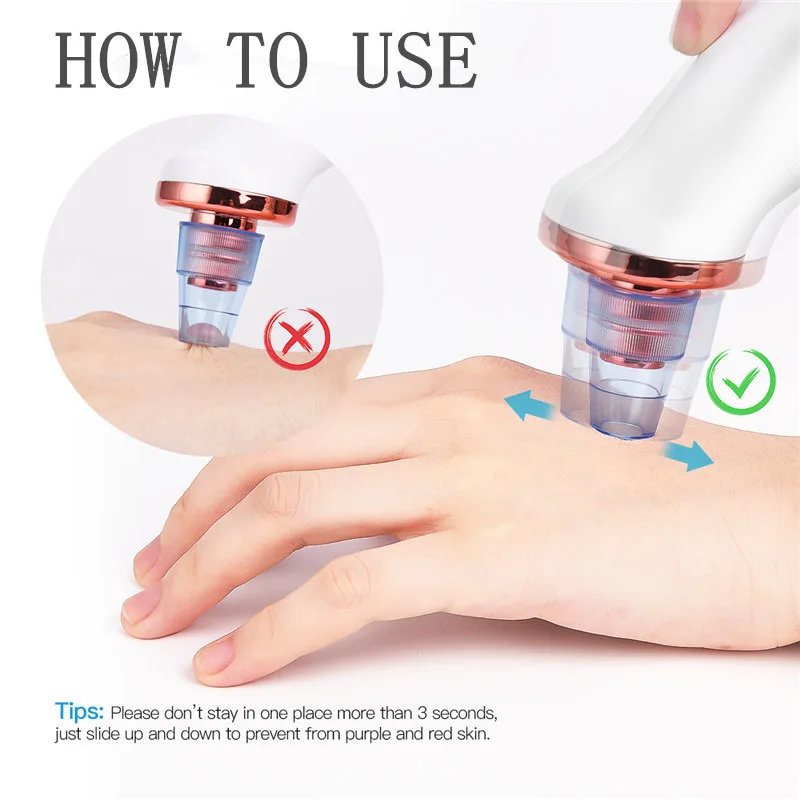 HOW TO USE

Tips: Please don't stay in one place more than 3 seconds, just slide up and down to prevent from purple and red skin.