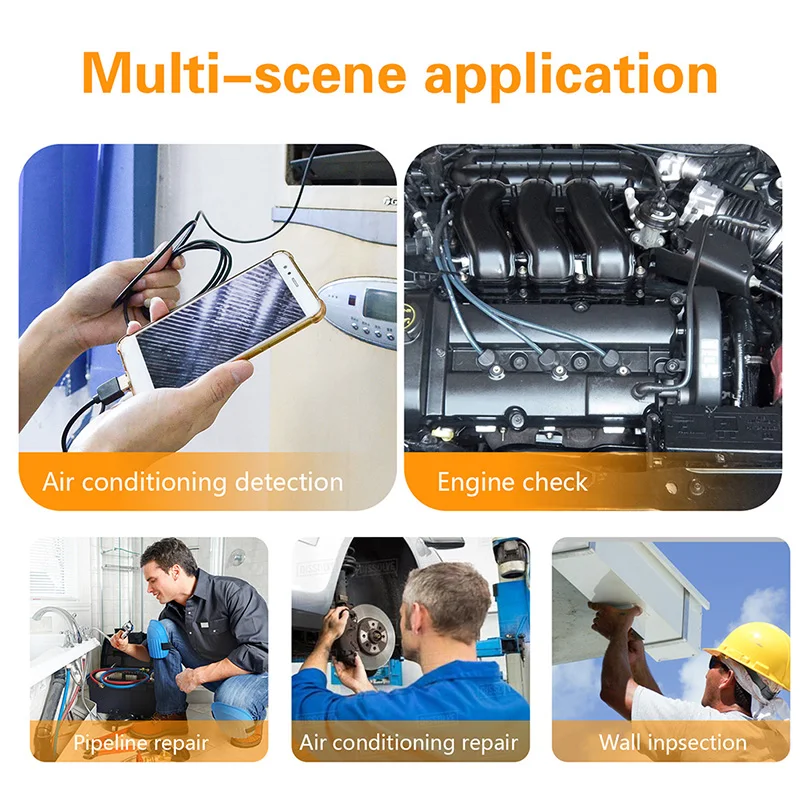 Multi–scene application

Air conditioning detection

Engine check

Pipeline repair

Air conditioning repair

Wall inpsection