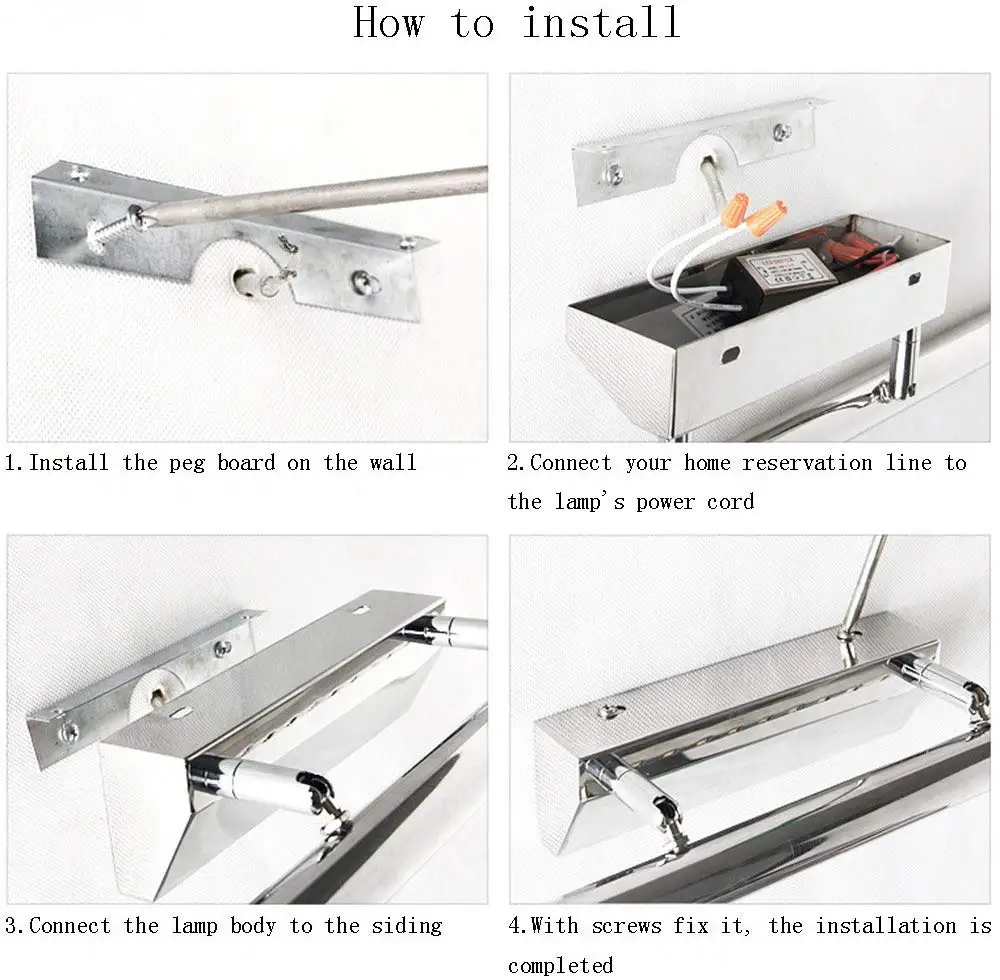 How to install

1.Install the peg board on the wall

2.Connect your home reservation line to the lamp's power cord

3.Connect the lamp body to the siding

4.With screws fix it, the installation is completed